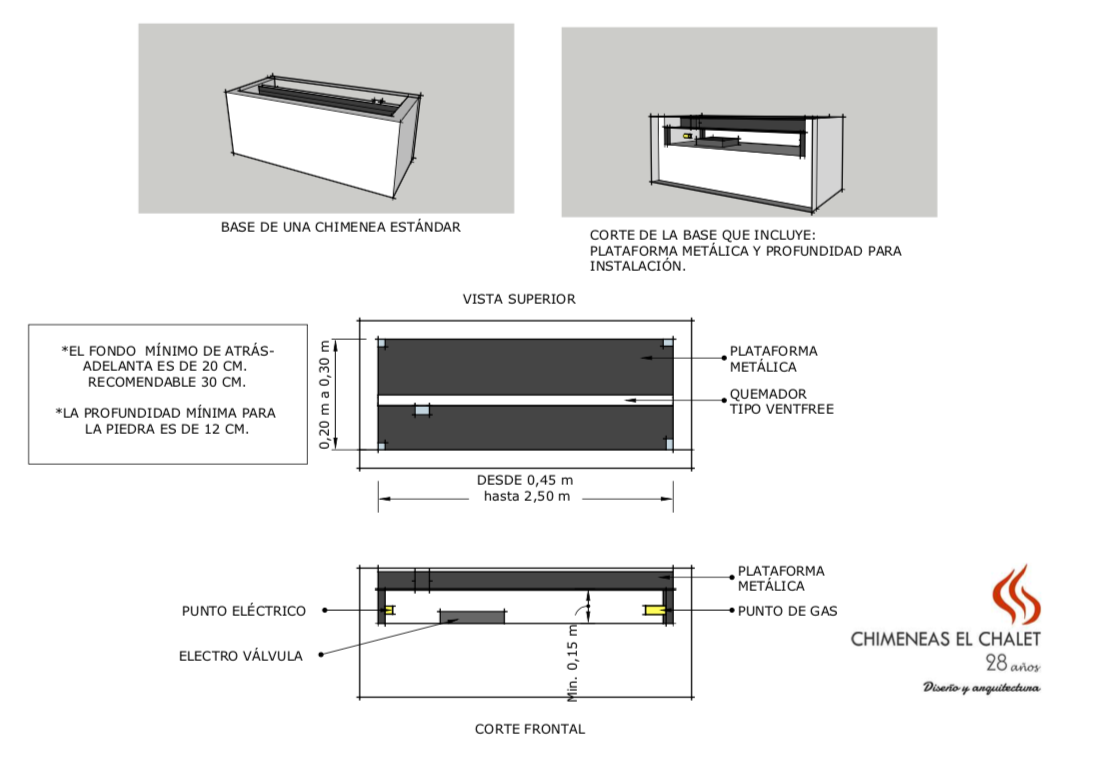 BASE DE UNA CHIMENEA ESTÁNDAR

CORTE DE LA BASE QUE INCLUYE: PLATAFORMA METÁLICA Y PROFUNDIDAD PARA INSTALACIÓN.

VISTA SUPERIOR

*EL FONDO MÍNIMO DE ATRÁS-ADELANTA ES DE 20 CM. RECOMENDABLE 30 CM.

*LA PROFUNDIDAD MÍNIMA PARA LA PIEDRA ES DE 12 CM.

0,20 m a 0,30 m

PLATAFORMA METÁLICA

QUEMADOR TIPO VENTFREE

DESDE 0,45 m
hasta 2,50 m

PLATAFORMA METÁLICA

PUNTO ELÉCTRICO

PUNTO DE GAS

ELECTRO VÁLVULA

Min. 0,15 m

CORTE FRONTAL

CHIMENEAS EL CHALET
28 años
Diseño y arquitectura