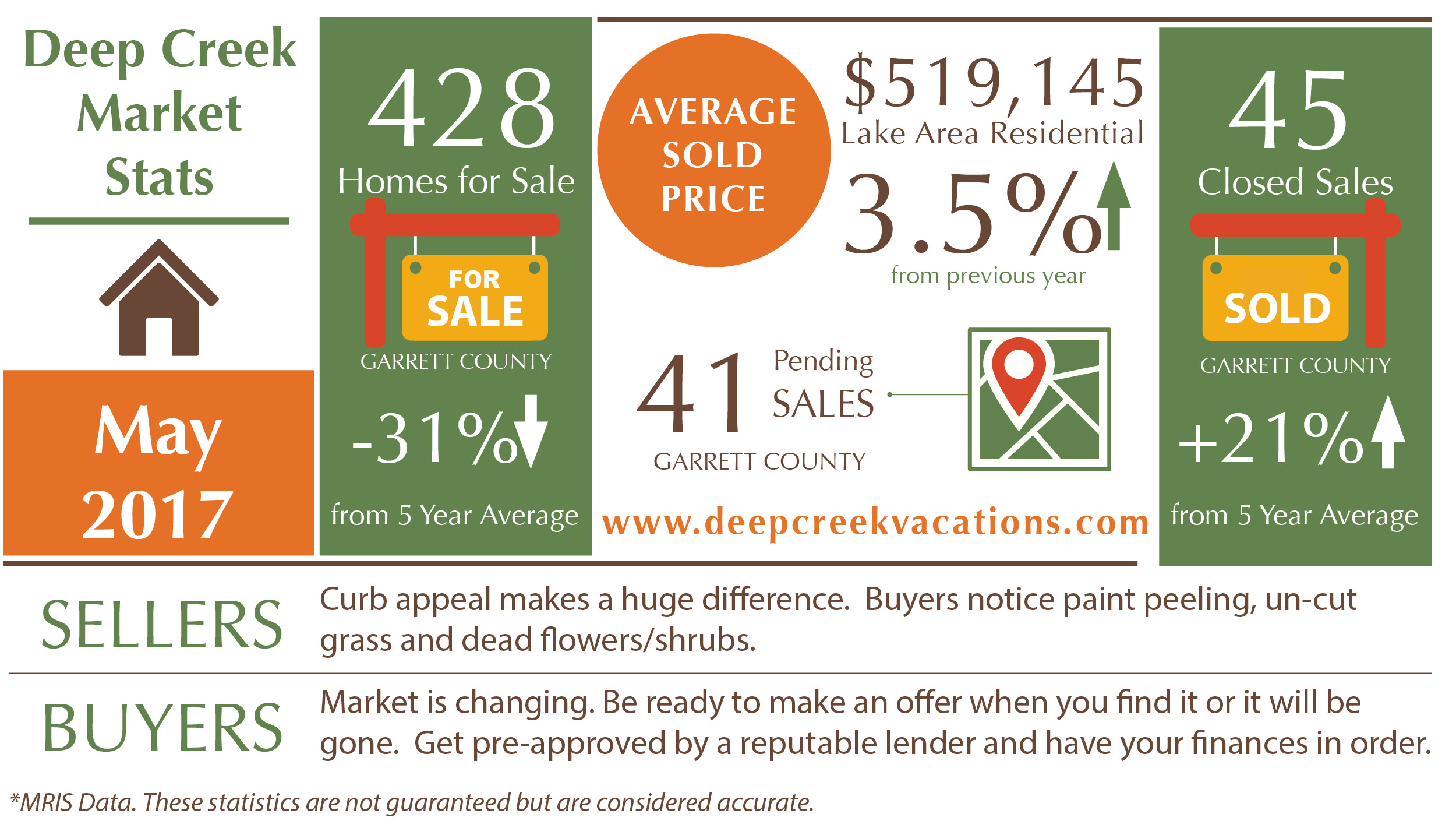 Deep Creek Market Stats

May 2017

428
Homes for Sale
FOR SALE
GARRETT COUNTY
-31%
from 5 Year Average

AVERAGE SOLD PRICE

$519,145
Lake Area Residential
3.5%
from previous year

41 Pending SALES
GARRETT COUNTY

www.deepcreekvacations.com

45
Closed Sales
SOLD
GARRETT COUNTY
+21%
from 5 Year Average

SELLERS
Curb appeal makes a huge difference. Buyers notice paint peeling, un-cut grass and dead flowers/shrubs.

BUYERS
Market is changing. Be ready to make an offer when you find it or it will be gone. Get pre-approved by a reputable lender and have your finances in order.

*MRIS Data. These statistics are not guaranteed but are considered accurate.