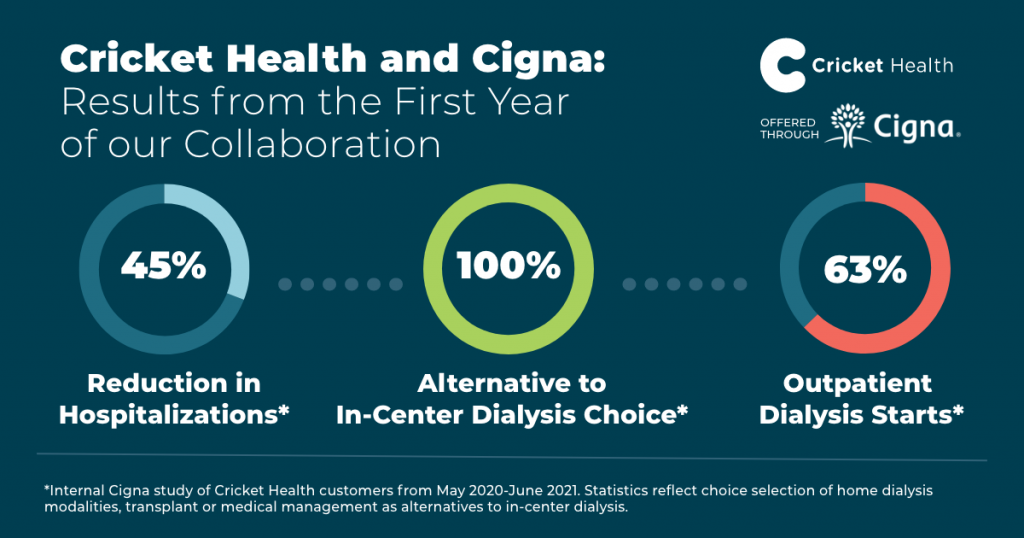 Cricket Health and Cigna:
Results from the First Year of our Collaboration

Cricket Health

OFFERED THROUGH Cigna.

45%
Reduction in Hospitalizations*

100%
Alternative to In-Center Dialysis Choice*

63%
Outpatient Dialysis Starts*

*Internal Cigna study of Cricket Health customers from May 2020-June 2021. Statistics reflect choice selection of home dialysis modalities, transplant or medical management as alternatives to in-center dialysis.