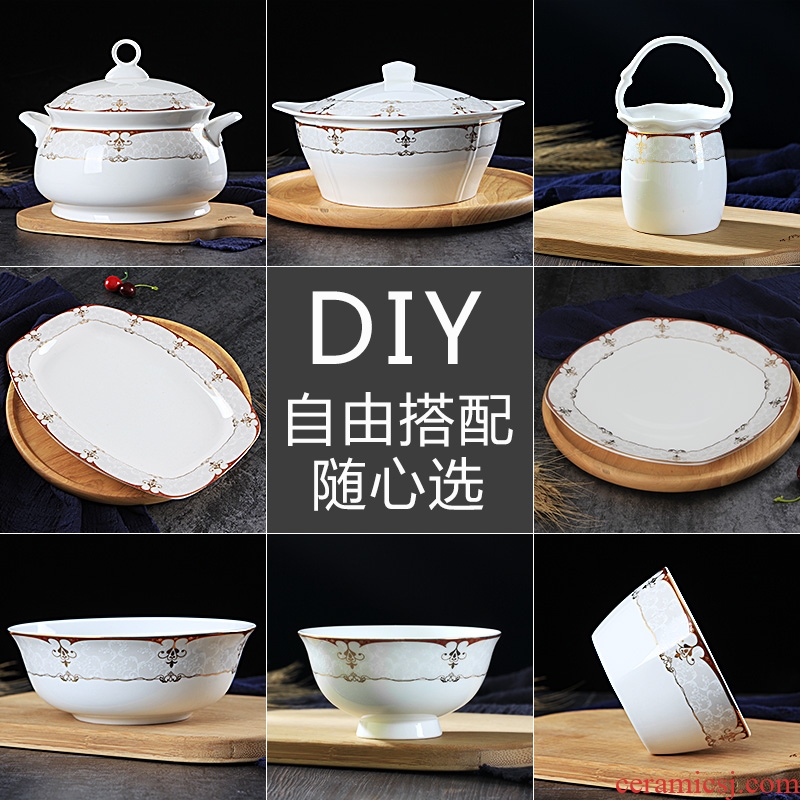 DIY
自由搭配
随心选

ceramicsj.com