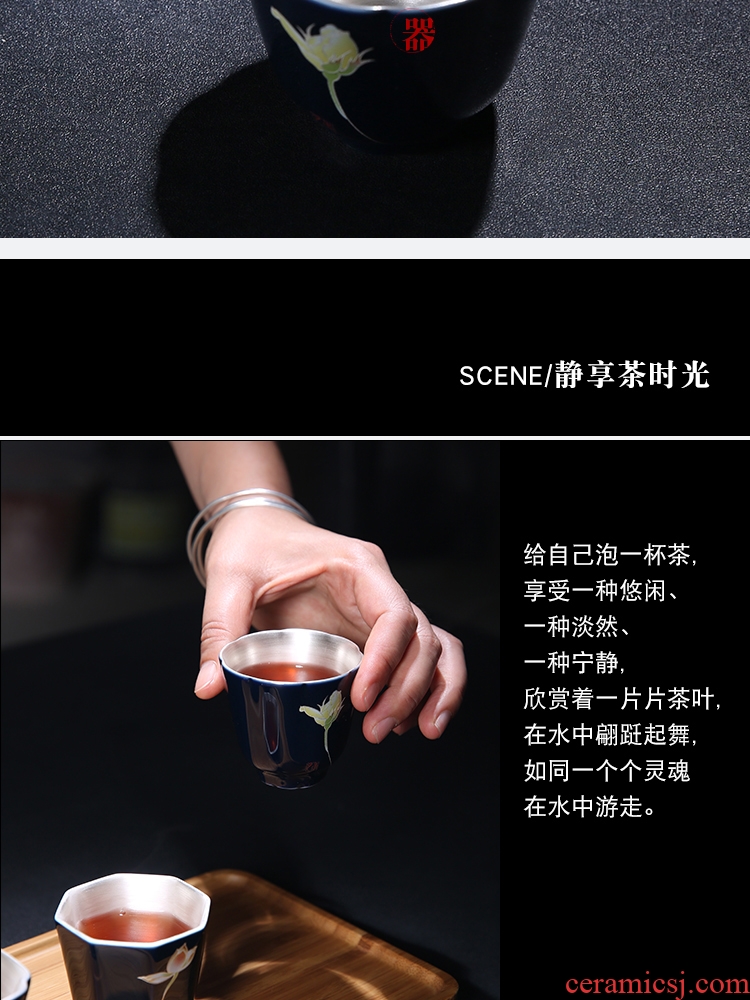 器

SCENE/静享茶时光

给自己泡一杯茶，
享受一种悠闲、
一种淡然、
一种宁静，
欣赏着一片片茶叶，
在水中翩跹起舞，
如同一个个灵魂
在水中游走。

ceramicsj.com