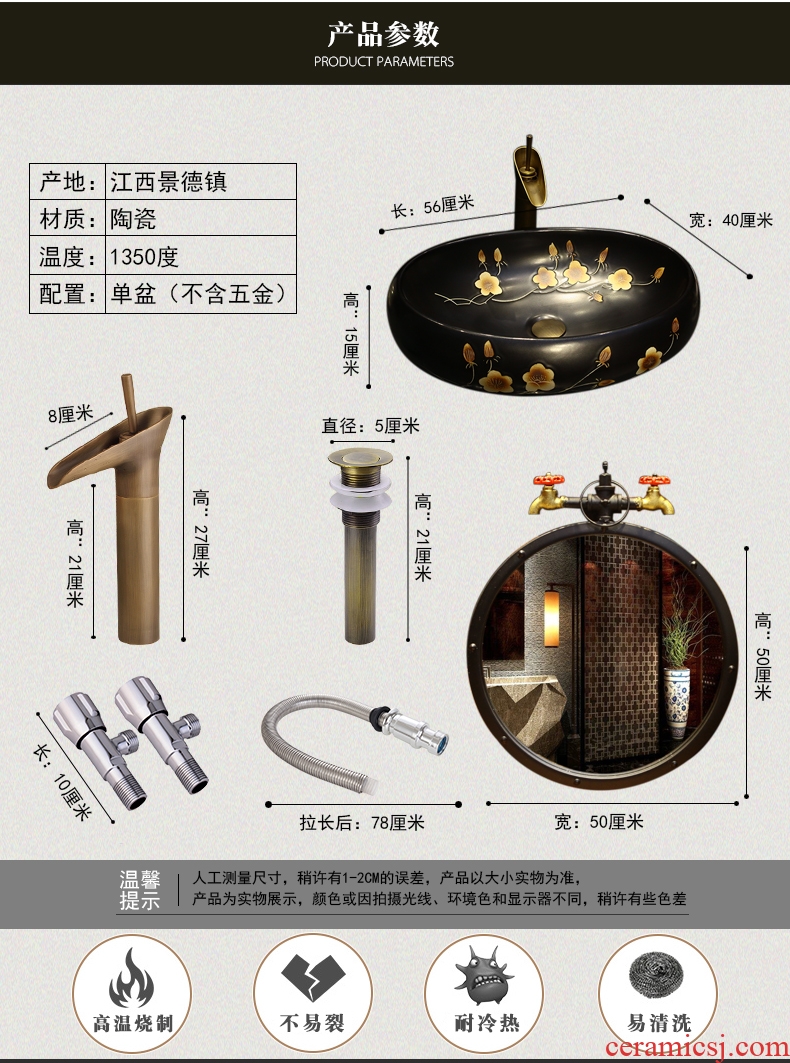 产品参数
PRODUCT PARAMETERS

| 产地: | 江西景德镇 |
|---|---|
| 材质: | 陶瓷 |
| 温度: | 1350度 |
| 配置: | 单盆（不含五金） |

长：56厘米
宽：40厘米
高：15厘米

8厘米
高：21厘米
高：27厘米

直径：5厘米
高：21厘米

高：50厘米

长：10厘米

拉长后：78厘米

宽：50厘米

温馨提示
人工测量尺寸，稍许有1-2CM的误差，产品以大小实物为准，
产品为实物展示，颜色或因拍摄光线、环境色和显示器不同，稍许有些色差

高温烧制
不易裂
耐冷热
易清洗

ceramicsj.com