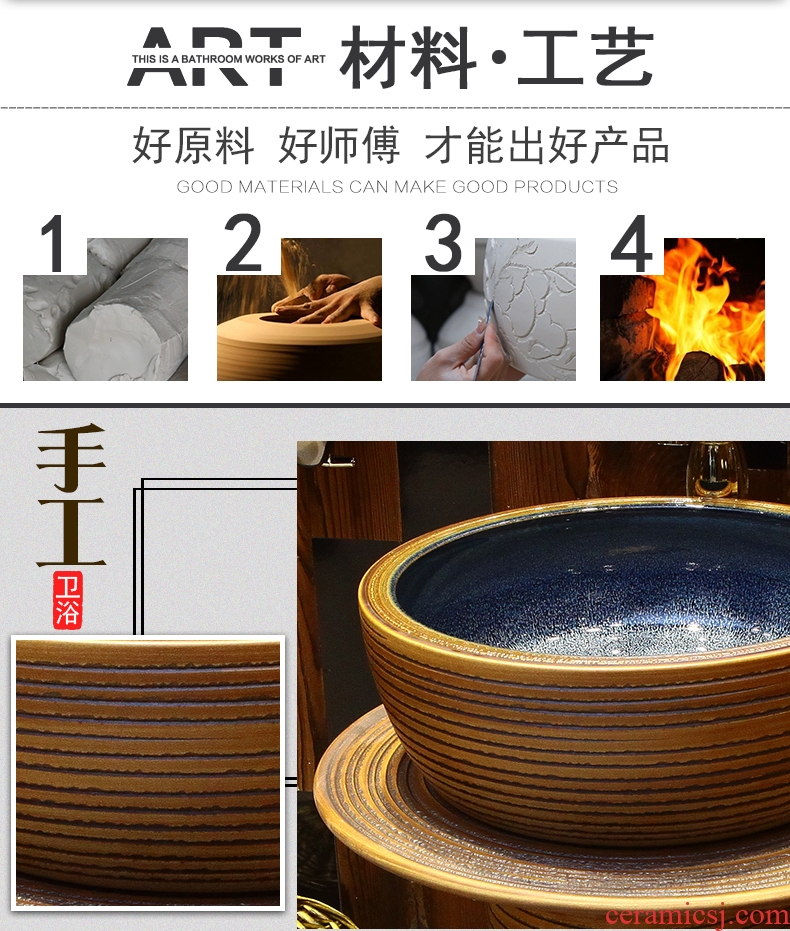 ART THIS IS A BATHROOM WORKS OF ART 材料·工艺

好原料 好师傅 才能出好产品

GOOD MATERIALS CAN MAKE GOOD PRODUCTS

1

2

3

4

手工

卫浴

ceramicsj.com