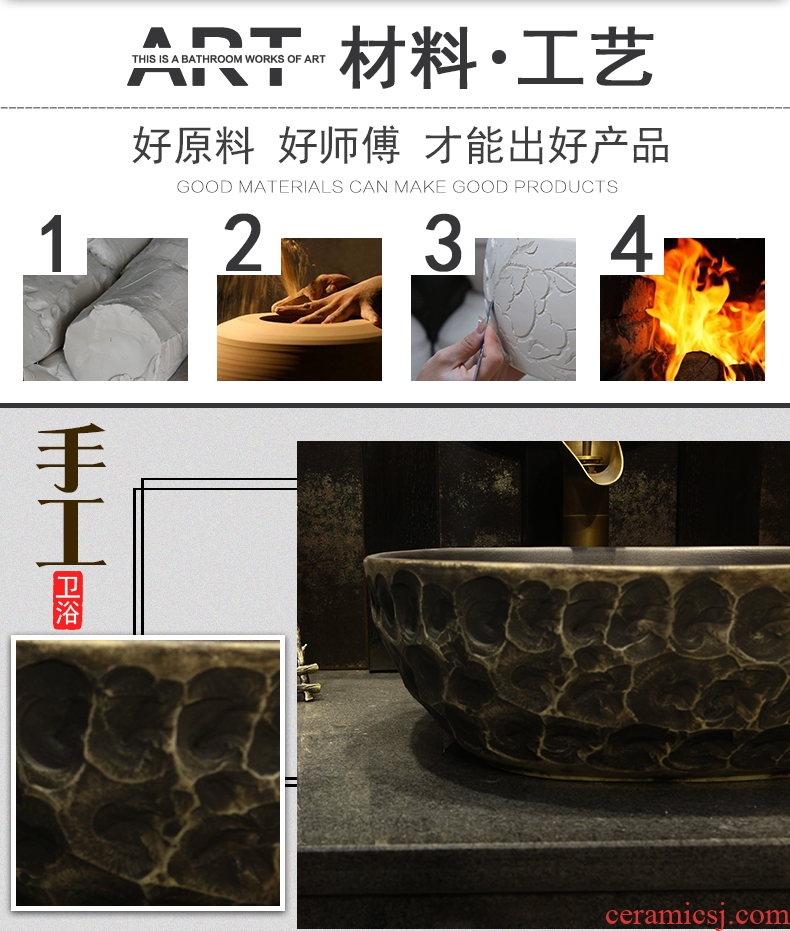 ART THIS IS A BATHROOM WORKS OF ART 材料·工艺

好原料 好师傅 才能出好产品

GOOD MATERIALS CAN MAKE GOOD PRODUCTS

1

2

3

4

手工

卫浴

ceramicsj.com