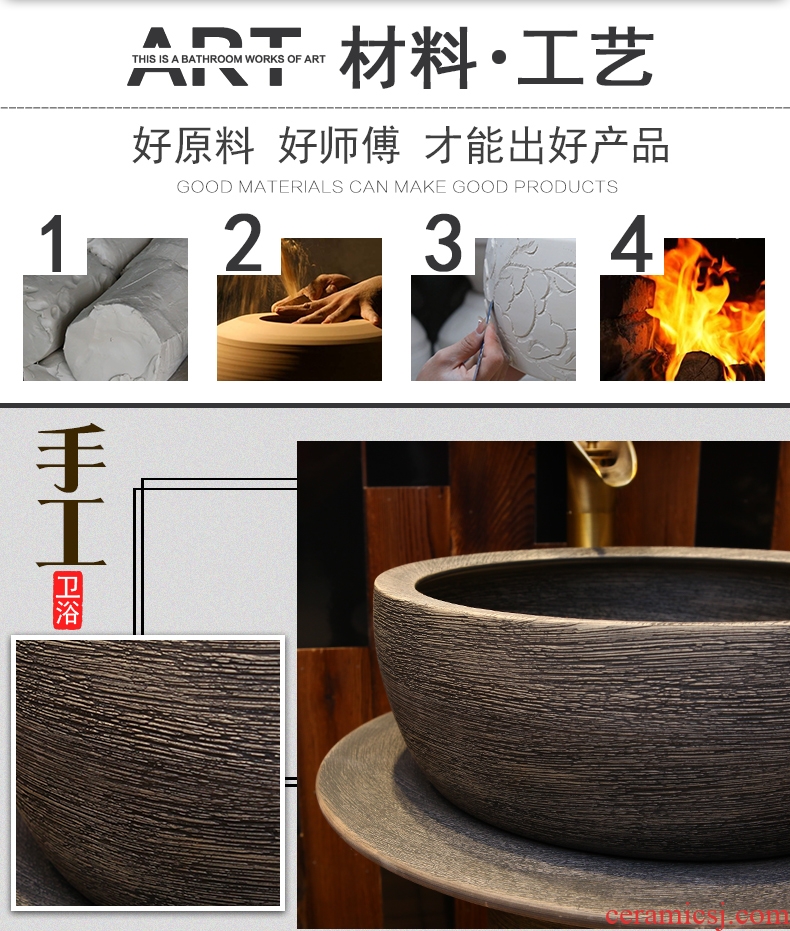 ART THIS IS A BATHROOM WORKS OF ART 材料·工艺

好原料 好师傅 才能出好产品

GOOD MATERIALS CAN MAKE GOOD PRODUCTS

1

2

3

4

手工

卫浴

ceramicsj.com