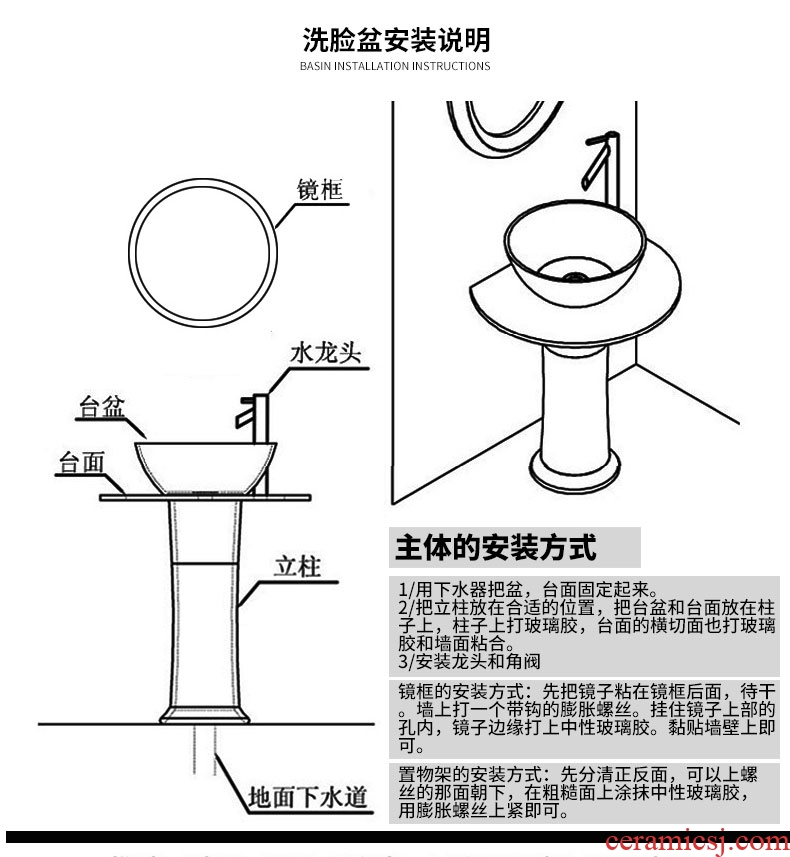 洗脸盆安装说明
BASIN INSTALLATION INSTRUCTIONS

镜框

水龙头

台盆

台面

立柱

地面下水道

主体的安装方式

1/用下水器把盆，台面固定起来。
2/把立柱放在合适的位置，把台盆和台面放在柱子上，柱子上打玻璃胶，台面的横切面也打玻璃胶和墙面粘合。
3/安装龙头和角阀

镜框的安装方式：先把镜子粘在镜框后面，待干。墙上打一个带钩的膨胀螺丝。挂住镜子上部的孔内，镜子边缘打上中性玻璃胶。黏贴墙壁上即可。

置物架的安装方式：先分清正反面，可以上螺丝的那面朝下，在粗糙面上涂抹中性玻璃胶，用膨胀螺丝上紧即可。

ceramicsj.com