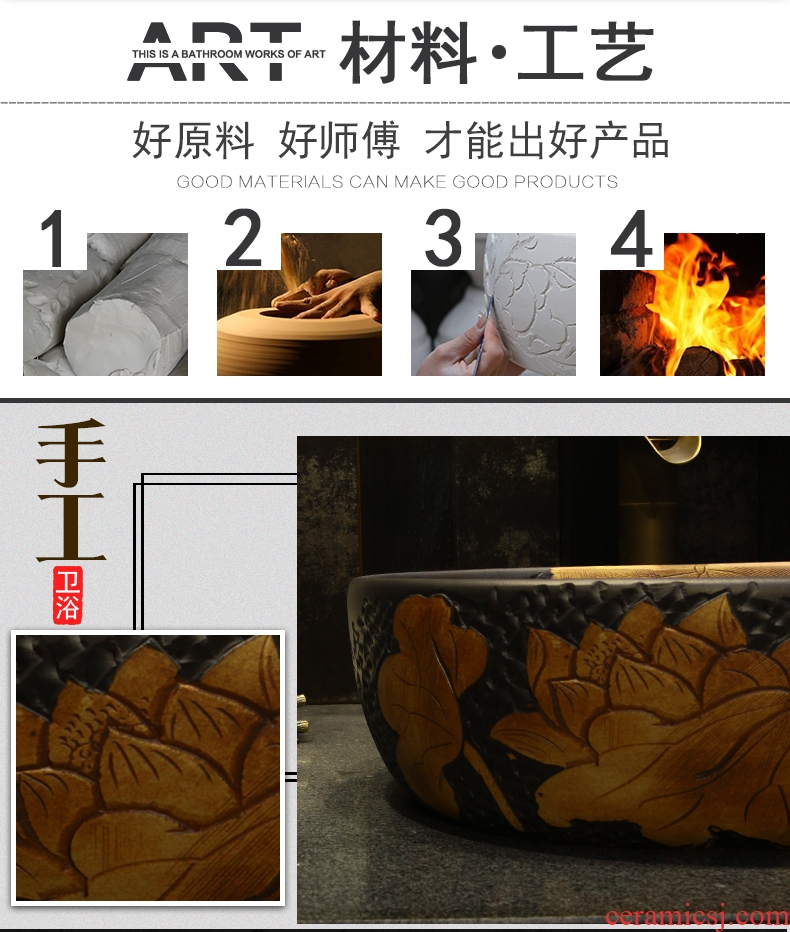 ART THIS IS A BATHROOM WORKS OF ART 材料·工艺

好原料 好师傅 才能出好产品

GOOD MATERIALS CAN MAKE GOOD PRODUCTS

1

2

3

4

手工

卫浴

ceramicsj.com