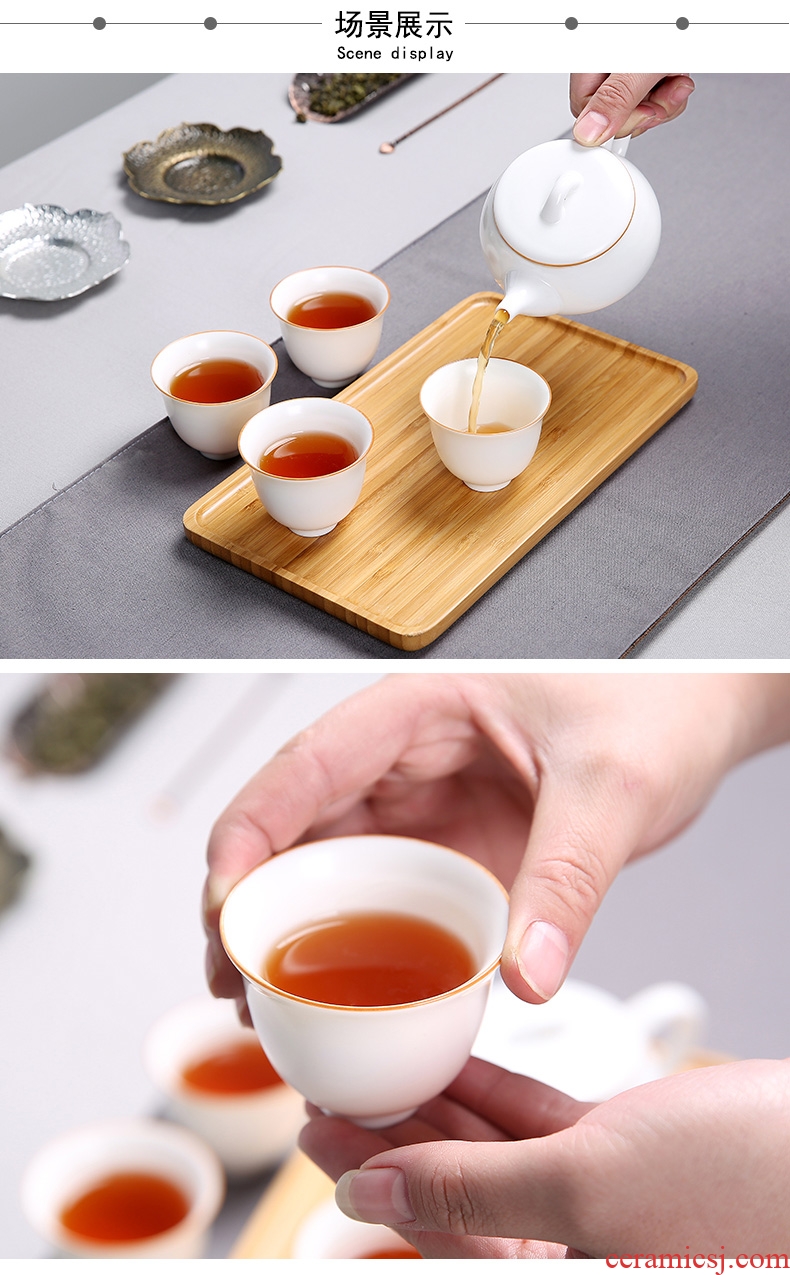 场景展示
Scene display

ceramicsj.com