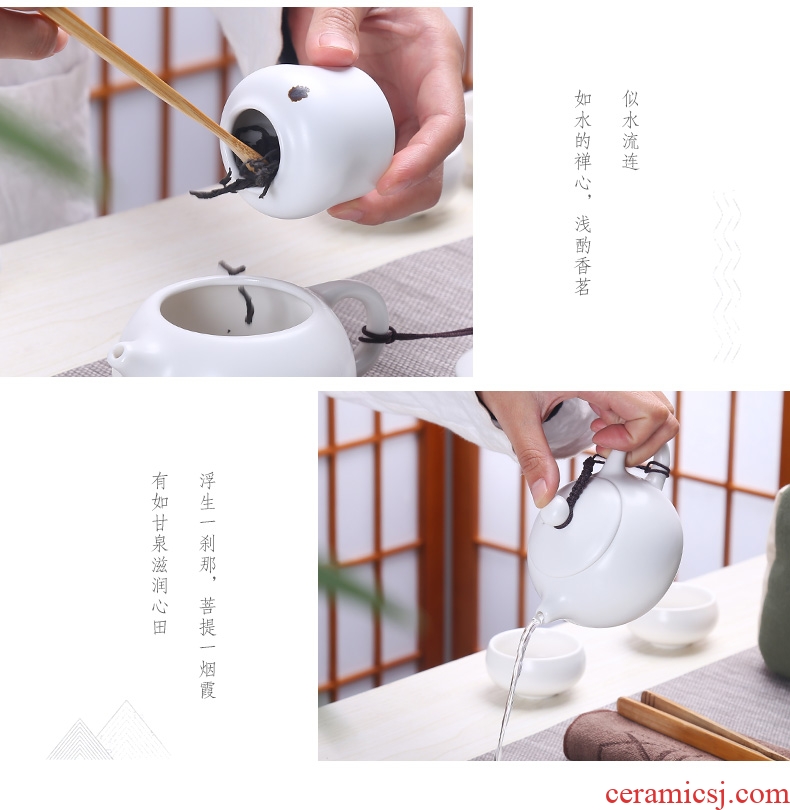 似水流连

如水的禅心，浅酌香茗

浮生一刹那，菩提一烟霞

有如甘泉滋润心田

ceramicsj.com