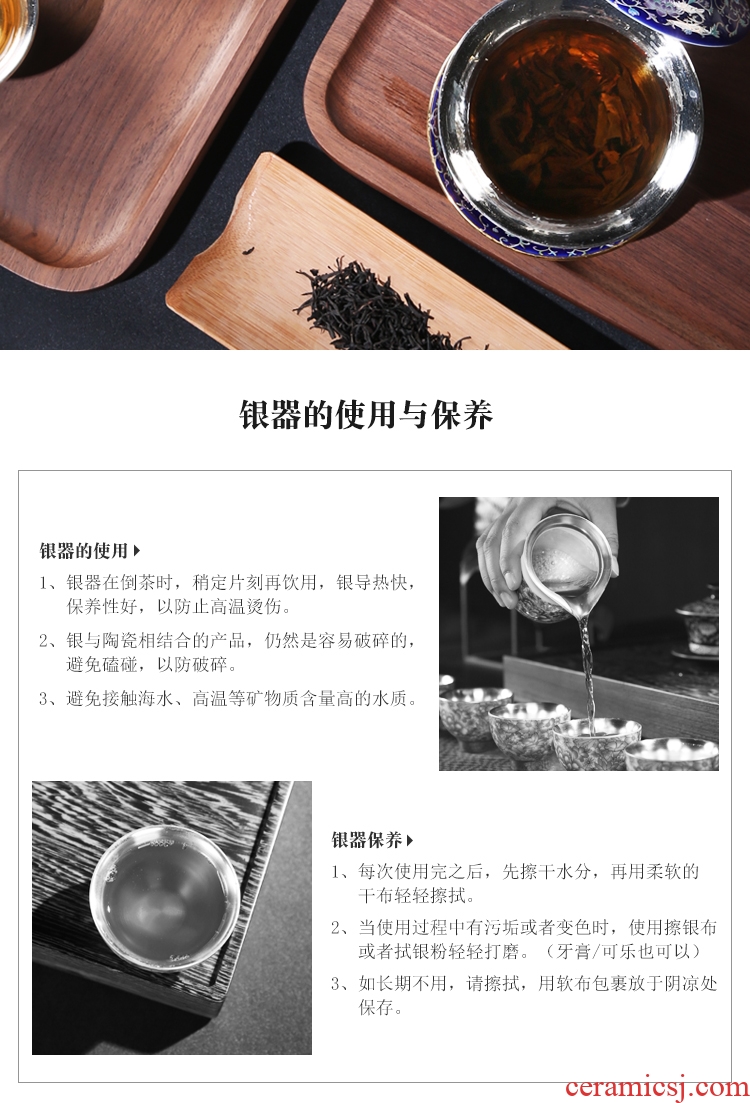 银器的使用与保养

银器的使用

1、银器在倒茶时，稍定片刻再饮用，银导热快，保养性好，以防止高温烫伤。

2、银与陶瓷相结合的产品，仍然是容易破碎的，避免磕碰，以防破碎。

3、避免接触海水、高温等矿物质含量高的水质。

银器保养

1、每次使用完之后，先擦干水分，再用柔软的干布轻轻擦拭。

2、当使用过程中有污垢或者变色时，使用擦银布或者拭银粉轻轻打磨。（牙膏/可乐也可以）

3、如长期不用，请擦拭，用软布包裹放于阴凉处保存。

ceramicsj.com