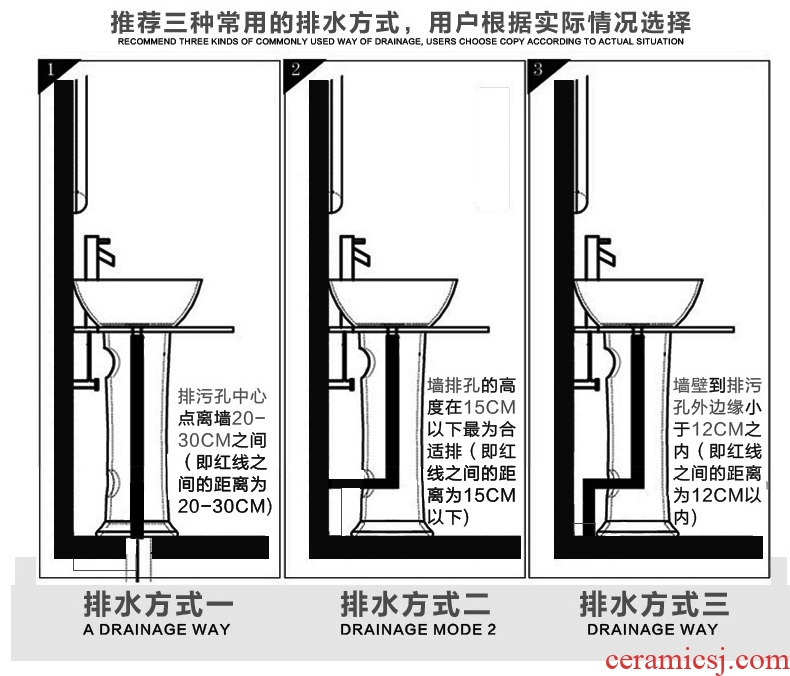 推荐三种常用的排水方式，用户根据实际情况选择
RECOMMEND THREE KINDS OF COMMONLY USED WAY OF DRAINAGE, USERS CHOOSE COPY ACCORDING TO ACTUAL SITUATION

1
排污孔中心点离墙20-30CM之间（即红线之间的距离为20-30CM）
排水方式一
A DRAINAGE WAY

2
墙排孔的高度在15CM以下最为合适排（即红线之间的距离为15CM以下）
排水方式二
DRAINAGE MODE 2

3
墙壁到排污孔外边缘小于12CM之内（即红线之间的距离为12CM以内）
排水方式三
DRAINAGE WAY

ceramicsj.com