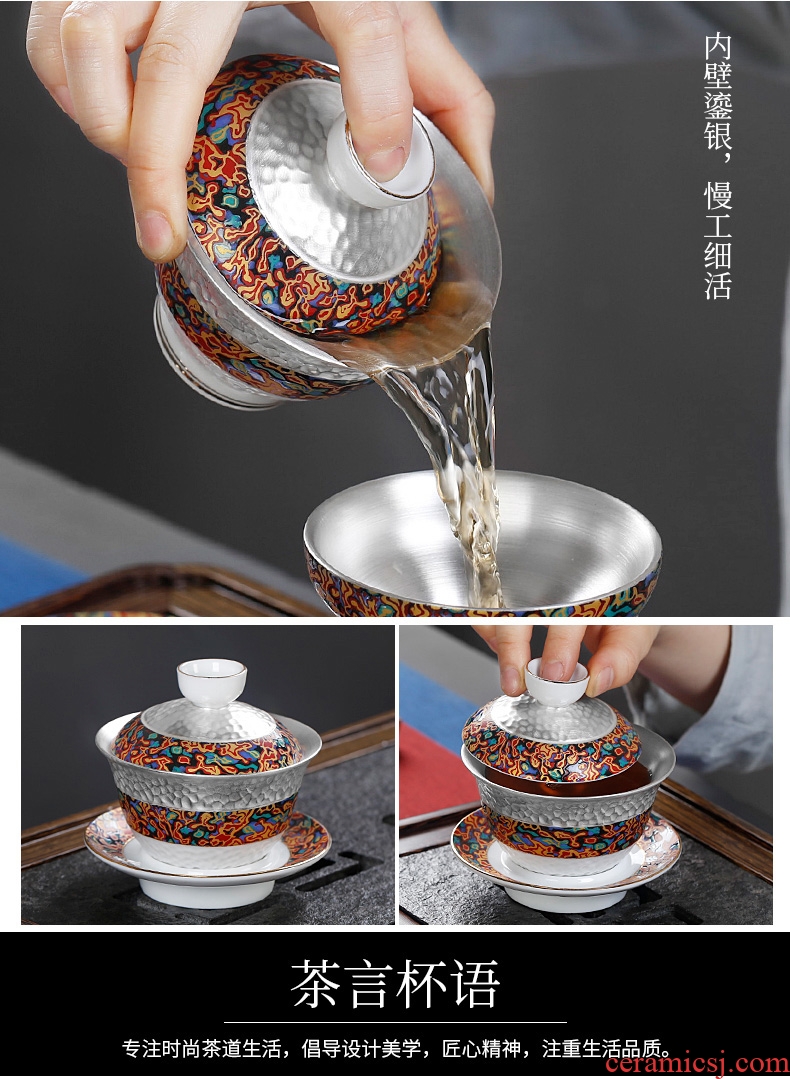 内壁鎏银，慢工细活

茶言杯语

专注时尚茶道生活，倡导设计美学，匠心精神，注重生活品质。

ceramicsj.com