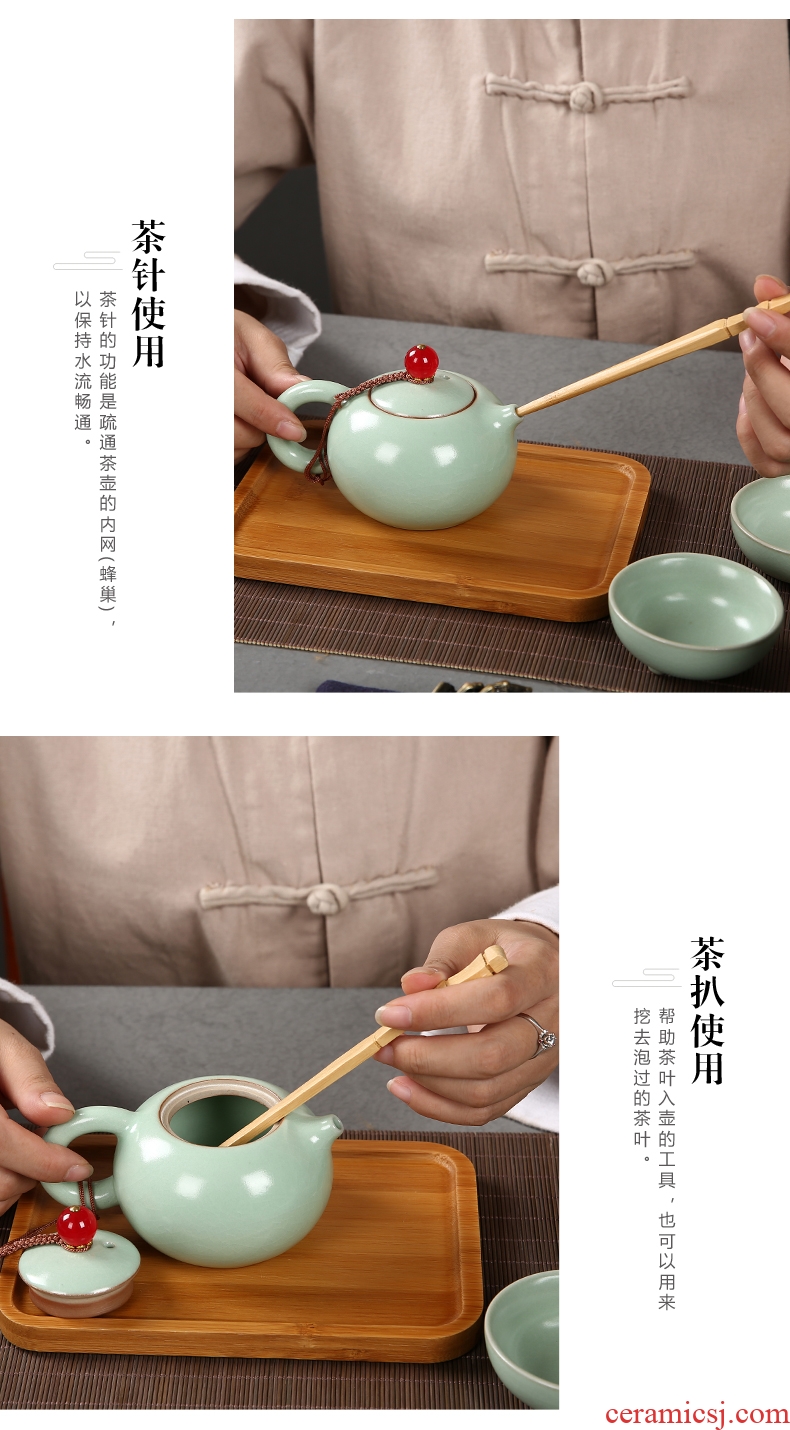 茶针使用

茶针的功能是疏通茶壶的内网（蜂巢），以保持水流畅通。

茶扒使用

帮助茶叶入壶的工具，也可以用来挖去泡过的茶叶。

ceramicsj.com