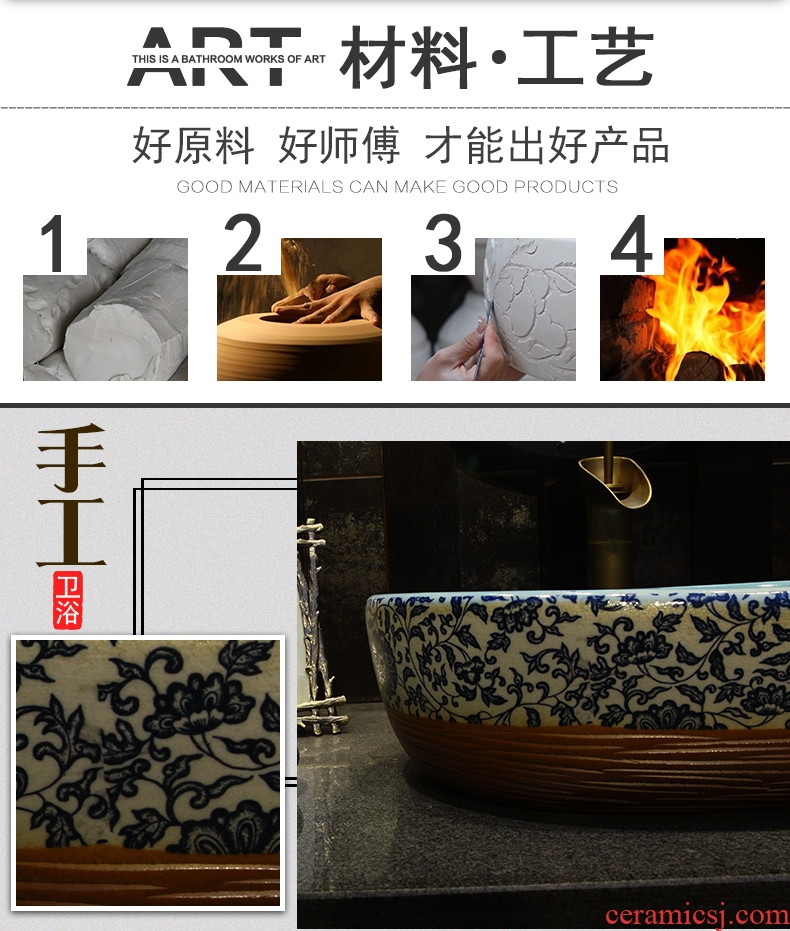 ART THIS IS A BATHROOM WORKS OF ART 材料·工艺

好原料 好师傅 才能出好产品

GOOD MATERIALS CAN MAKE GOOD PRODUCTS

1

2

3

4

手工

卫浴

ceramicsj.com