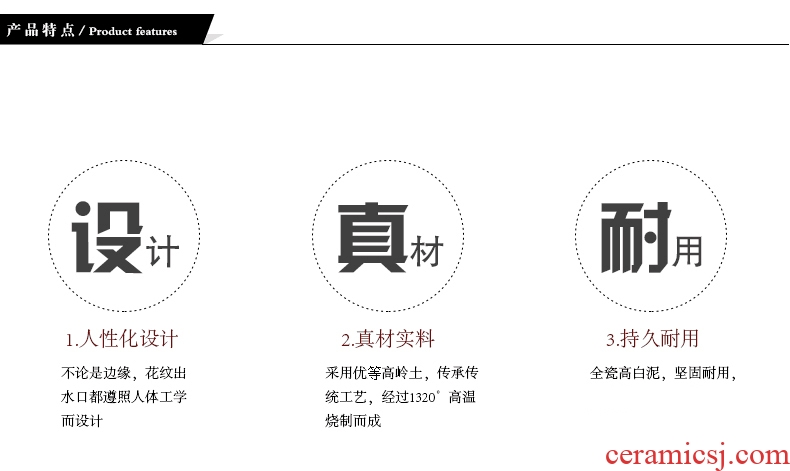 产品特点 / Product features

设计

1.人性化设计

不论是边缘，花纹出水口都遵照人体工学而设计

真材

2.真材实料

采用优等高岭土，传承传统工艺，经过1320°高温烧制而成

耐用

3.持久耐用

全瓷高白泥，坚固耐用，

ceramicsj.com