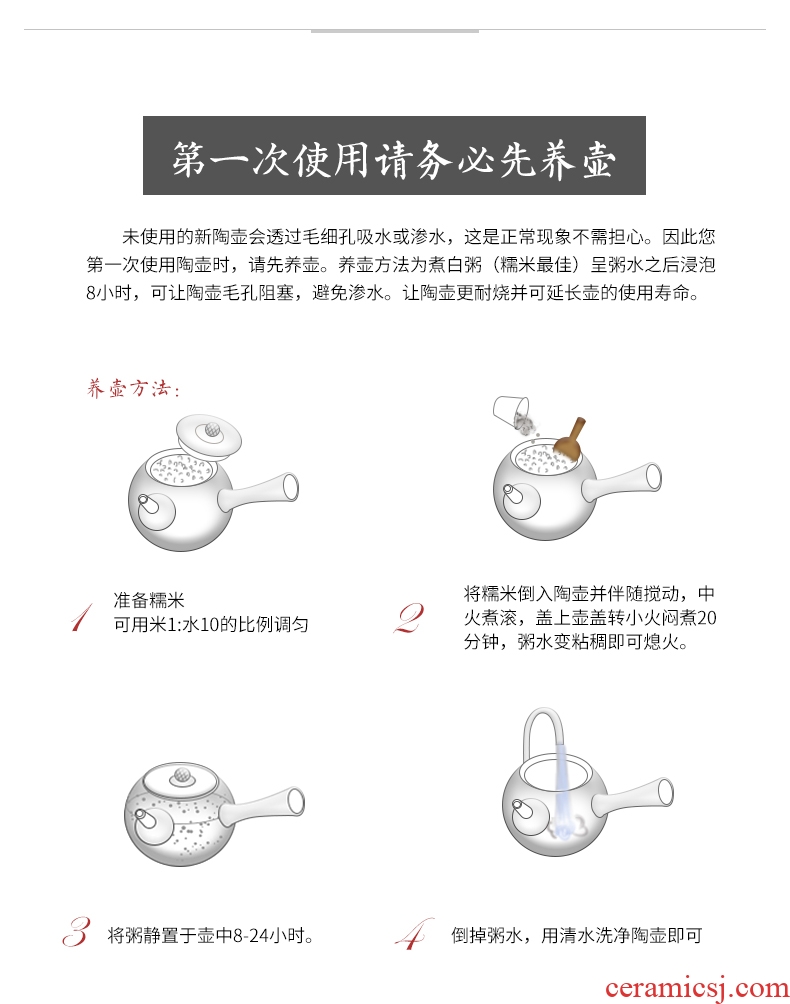 第一次使用请务必先养壶

未使用的新陶壶会透过毛细孔吸水或渗水，这是正常现象不需担心。因此您第一次使用陶壶时，请先养壶。养壶方法为煮白粥（糯米最佳）呈粥水之后浸泡8小时，可让陶壶毛孔阻塞，避免渗水。让陶壶更耐烧并可延长壶的使用寿命。

养壶方法：

1 准备糯米
可用米1:水10的比例调匀

2 将糯米倒入陶壶并伴随搅动，中火煮滚，盖上壶盖转小火闷煮20分钟，粥水变粘稠即可熄火。

3 将粥静置于壶中8-24小时。

4 倒掉粥水，用清水洗净陶壶即可

ceramicsj.com