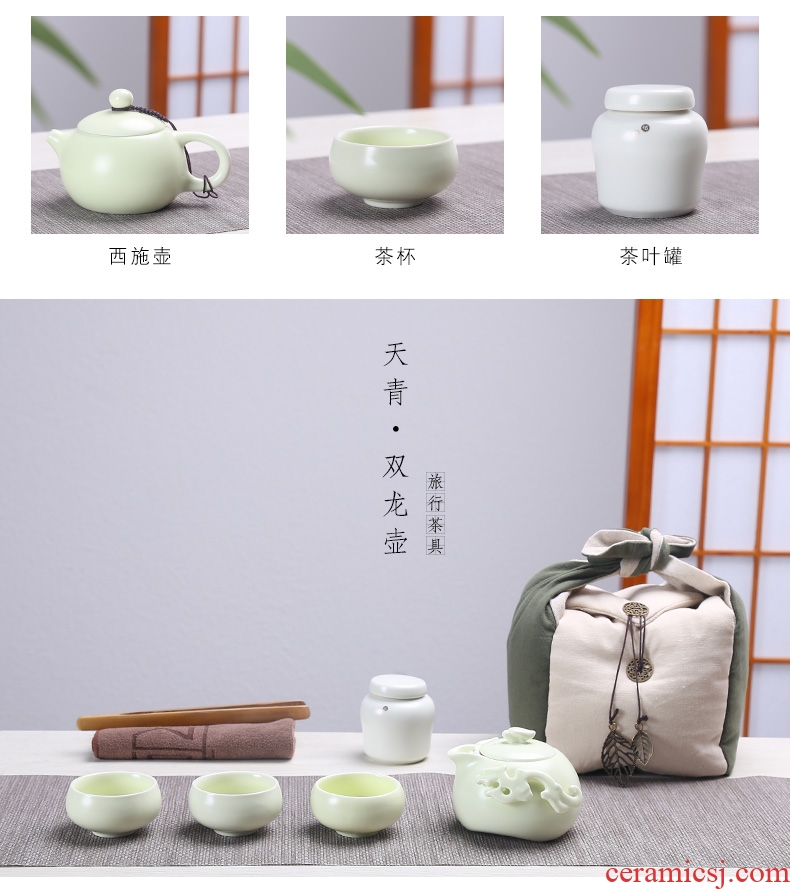 西施壶

茶杯

茶叶罐

天青·双龙壶

旅行茶具

ceramicsj.com