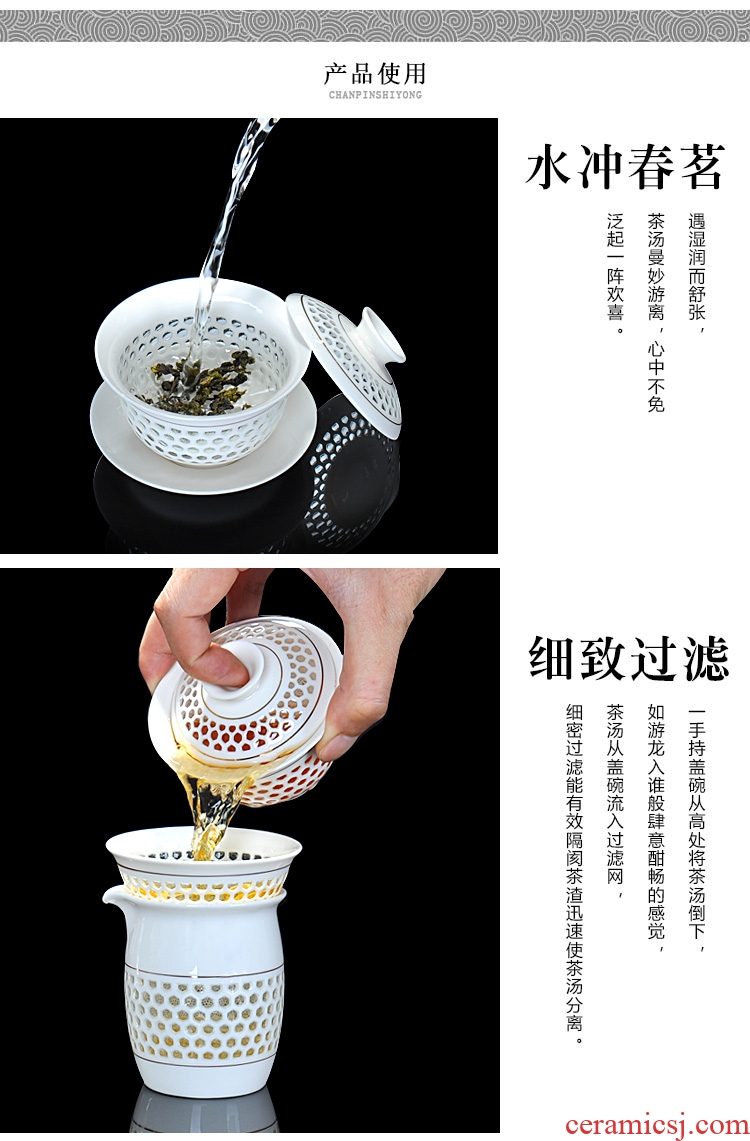 产品使用
CHANPINSHIYONG

水冲春茗

遇湿润而舒张，
茶汤曼妙游离，心中不免
泛起一阵欢喜。

细致过滤

一手持盖碗从高处将茶汤倒下，
如游龙入谁般肆意酣畅的感觉，
茶汤从盖碗流入过滤网，
细密过滤能有效隔阂茶渣迅速使茶汤分离。

ceramicsj.com