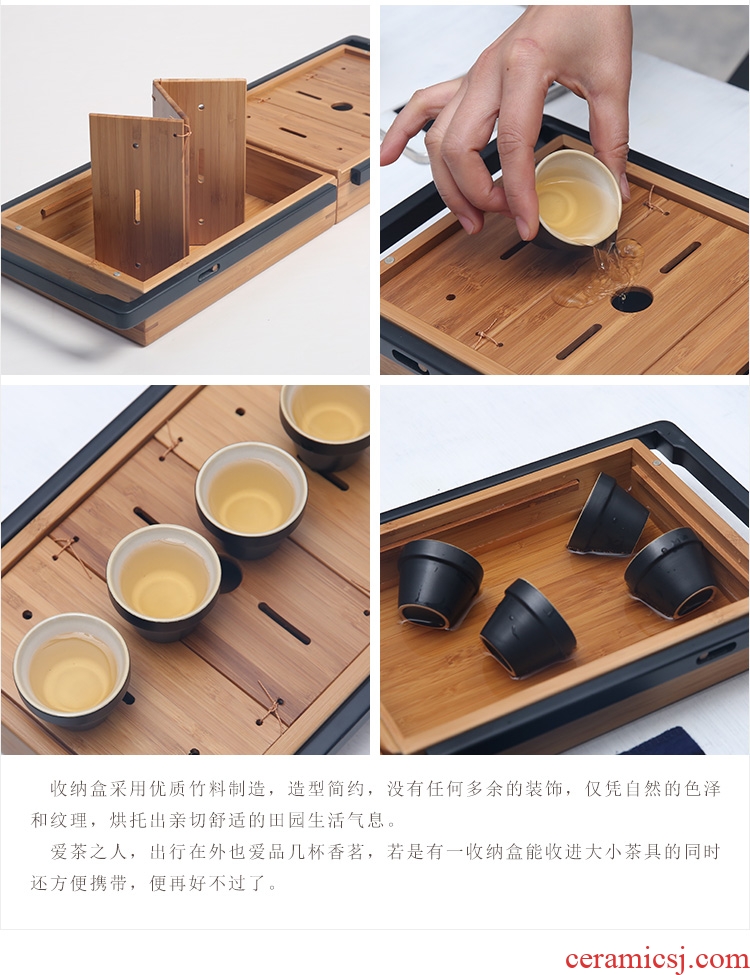 收纳盒采用优质竹料制造，造型简约，没有任何多余的装饰，仅凭自然的色泽和纹理，烘托出亲切舒适的田园生活气息。

爱茶之人，出行在外也爱品几杯香茗，若是有一收纳盒能收进大小茶具的同时还方便携带，便再好不过了。

ceramicsj.com