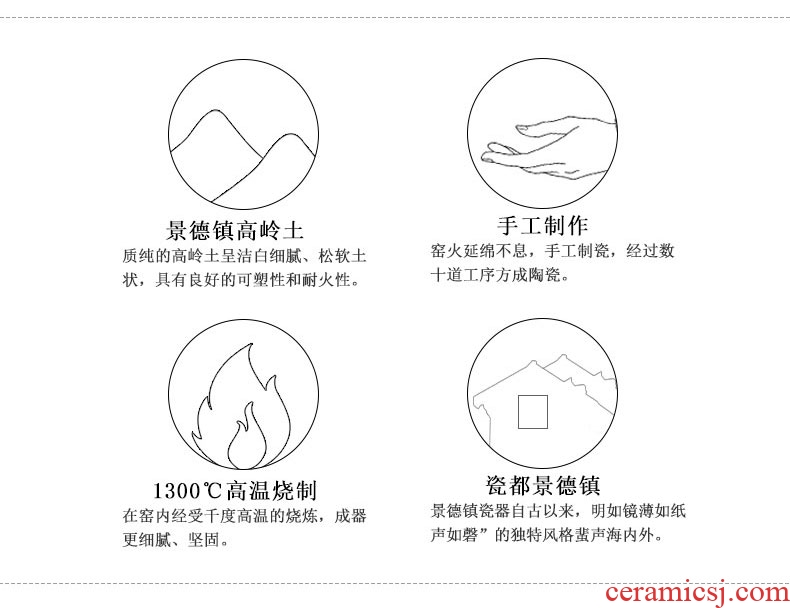 景德镇高岭土
质纯的高岭土呈洁白细腻、松软土状，具有良好的可塑性和耐火性。

手工制作
窑火延绵不息，手工制瓷，经过数十道工序方成陶瓷。

1300℃高温烧制
在窑内经受千度高温的烧炼，成器更细腻、坚固。

瓷都景德镇
景德镇瓷器自古以来，明如镜薄如纸声如磬”的独特风格蜚声海内外。

ceramicsj.com