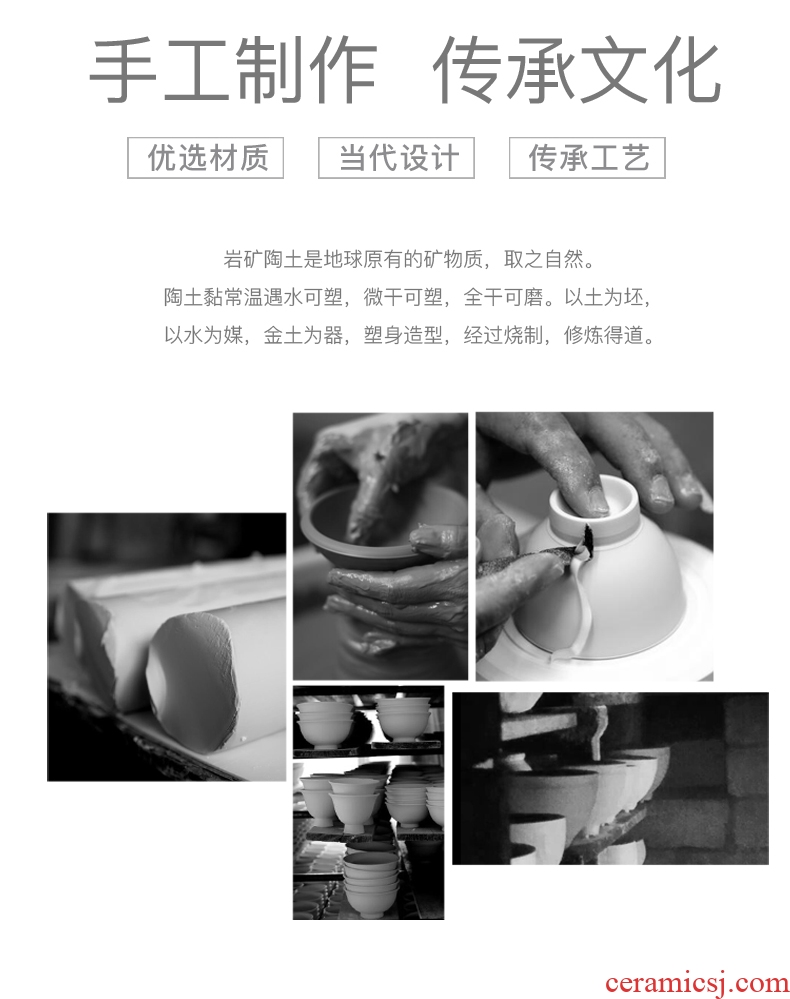 手工制作 传承文化

优选材质

当代设计

传承工艺

岩矿陶土是地球原有的矿物质，取之自然。
陶土黏常温遇水可塑，微干可塑，全干可磨。以土为坯，
以水为媒，金土为器，塑身造型，经过烧制，修炼得道。

ceramicsj.com