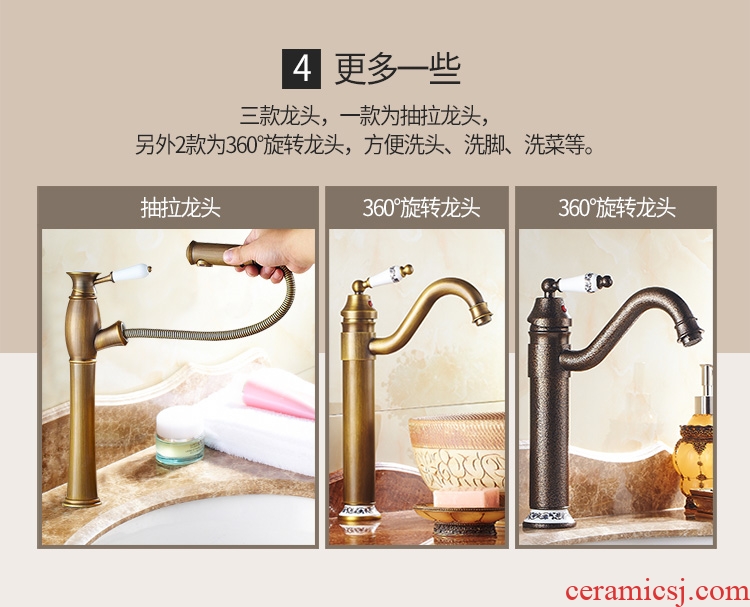 4 更多一些

三款龙头，一款为抽拉龙头，
另外2款为360°旋转龙头，方便洗头、洗脚、洗菜等。

抽拉龙头

360°旋转龙头

360°旋转龙头

ceramicsj.com