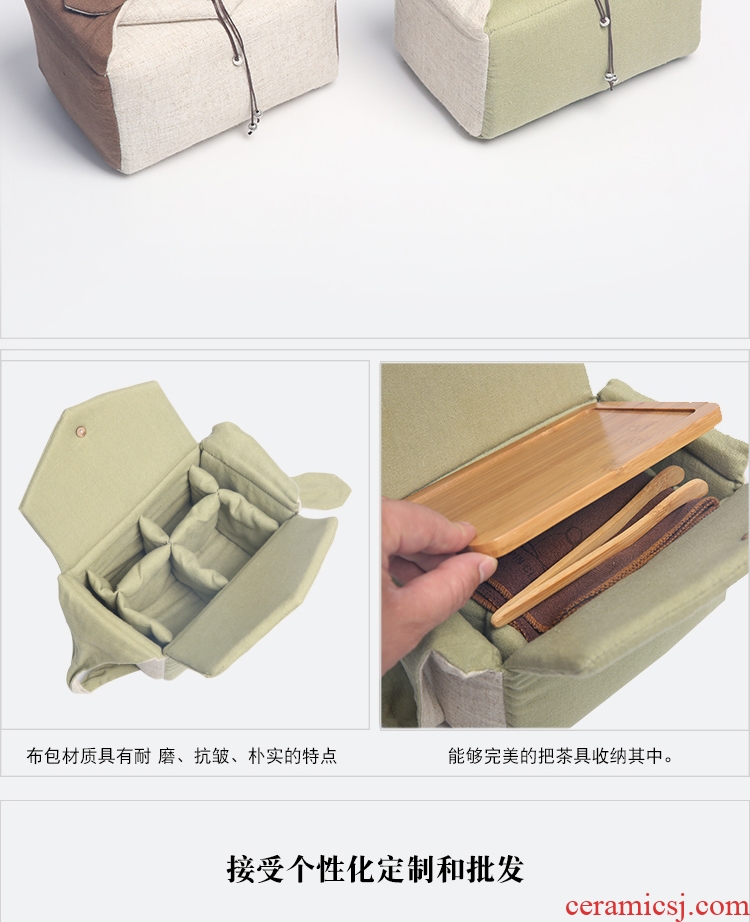 布包材质具有耐 磨、抗皱、朴实的特点

能够完美的把茶具收纳其中。

接受个性化定制和批发

ceramicsj.com