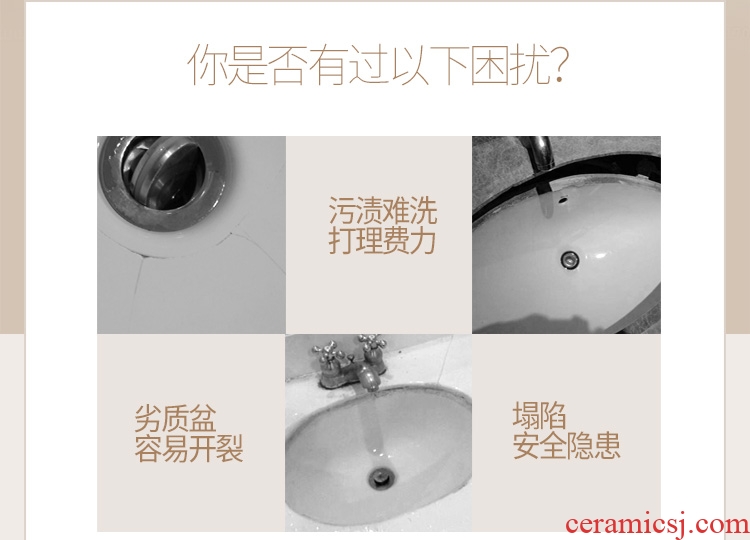 你是否有过以下困扰?

污渍难洗
打理费力

劣质盆
容易开裂

塌陷
安全隐患

ceramicsj.com