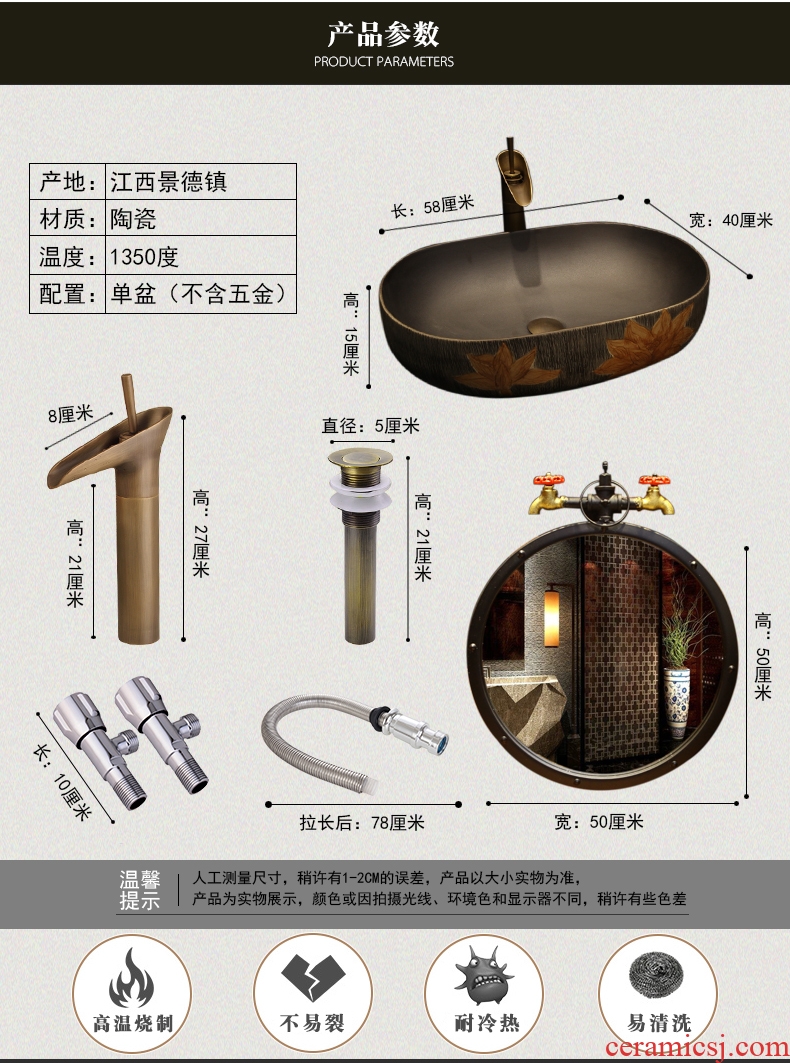 产品参数
PRODUCT PARAMETERS

| 产地: | 江西景德镇 |
|---|---|
| 材质: | 陶瓷 |
| 温度: | 1350度 |
| 配置: | 单盆（不含五金） |

长：58厘米
宽：40厘米
高：15厘米

8厘米
高：21厘米
高：27厘米

直径：5厘米
高：21厘米

高：50厘米

长：10厘米

拉长后：78厘米

宽：50厘米

温馨提示
人工测量尺寸，稍许有1-2CM的误差，产品以大小实物为准，
产品为实物展示，颜色或因拍摄光线、环境色和显示器不同，稍许有些色差

高温烧制
不易裂
耐冷热
易清洗

ceramicsj.com