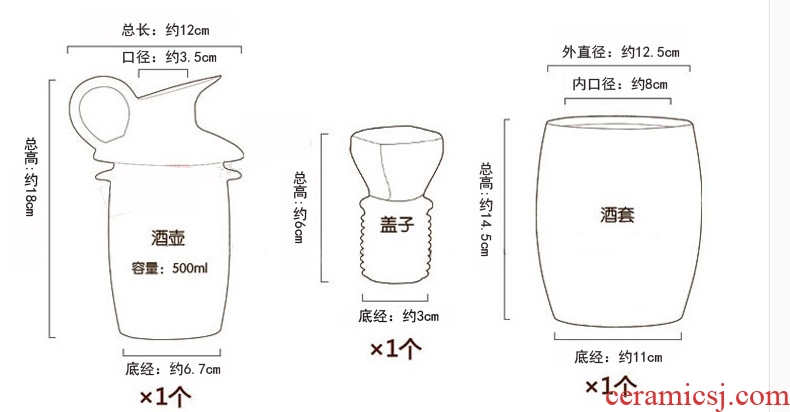 总长：约12cm
口径：约3.5cm
总高：约18cm
酒壶
容量：500ml
底经：约6.7cm
×1个

总高：约6cm
盖子
底经：约3cm
×1个

外直径：约12.5cm
内口径：约8cm
总高：约14.5cm
酒套
底经：约11cm
×1个
ceramicsj.com