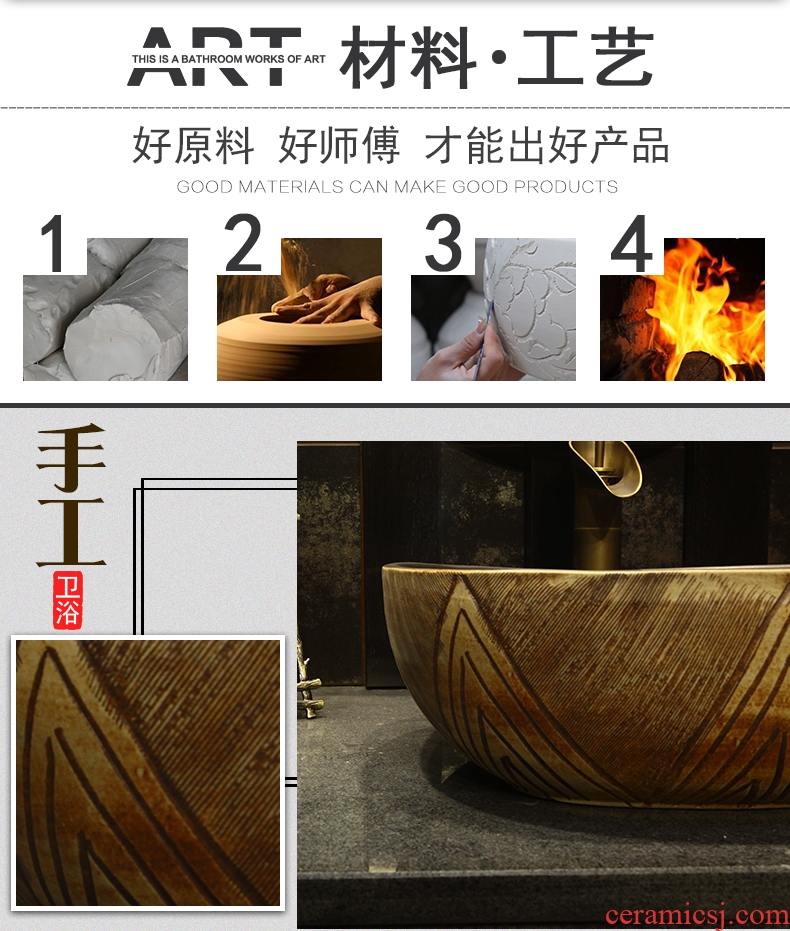 ART THIS IS A BATHROOM WORKS OF ART 材料·工艺

好原料 好师傅 才能出好产品

GOOD MATERIALS CAN MAKE GOOD PRODUCTS

1

2

3

4

手工

卫浴

ceramicsj.com