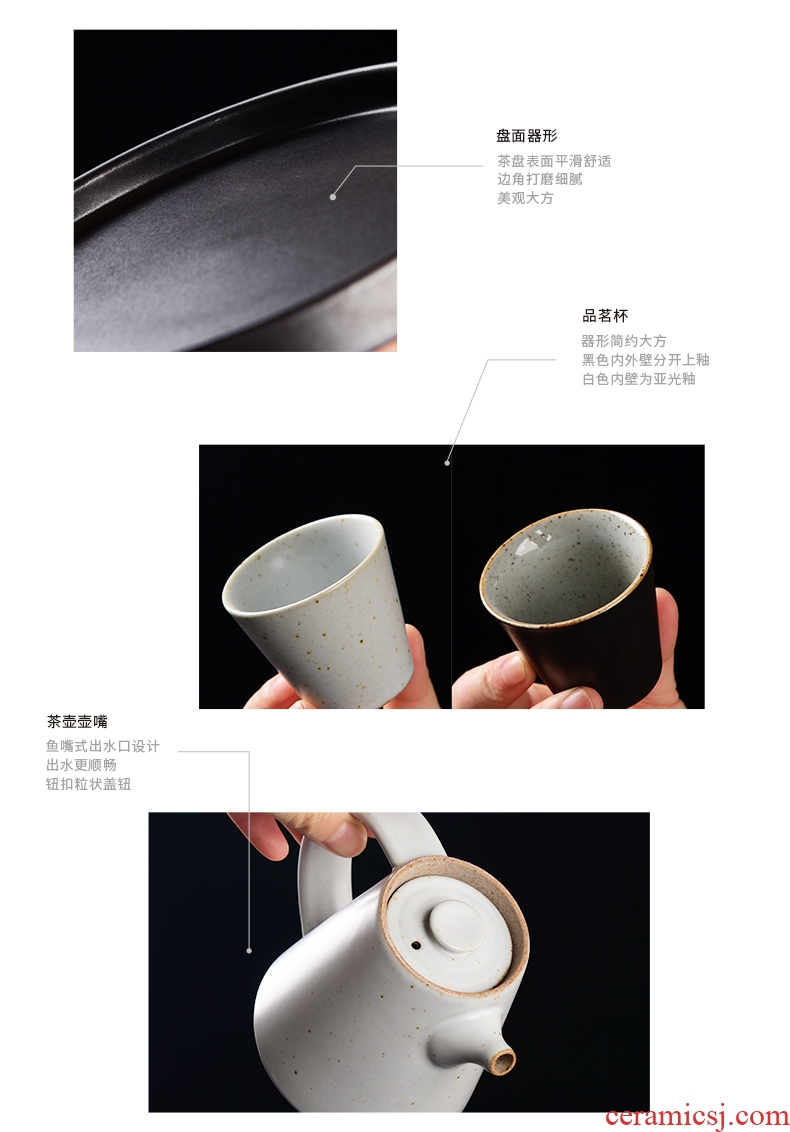 盘面器形
茶盘表面平滑舒适
边角打磨细腻
美观大方

品茗杯
器形简约大方
黑色内外壁分开上釉
白色内壁为亚光釉

茶壶壶嘴
鱼嘴式出水口设计
出水更顺畅
钮扣粒状盖钮

ceramicsj.com