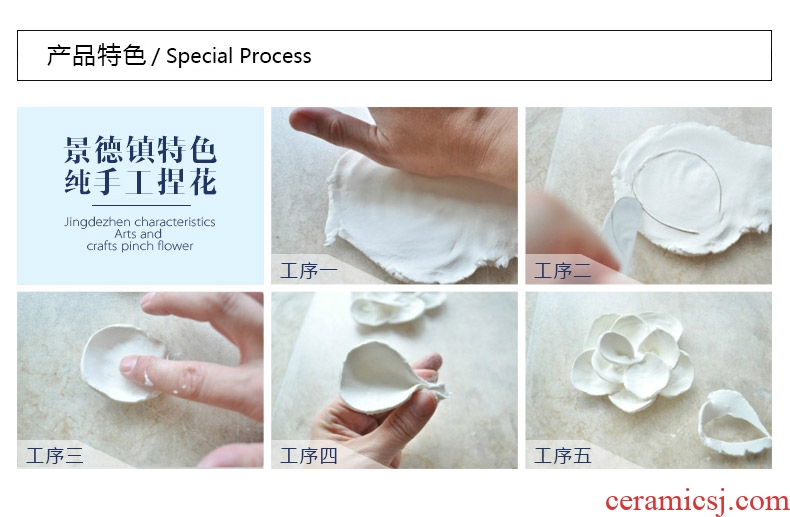 产品特色 / Special Process

景德镇特色
纯手工捏花

Jingdezhen characteristics
Arts and
crafts pinch flower

工序一

工序二

工序三

工序四

工序五

ceramicsj.com