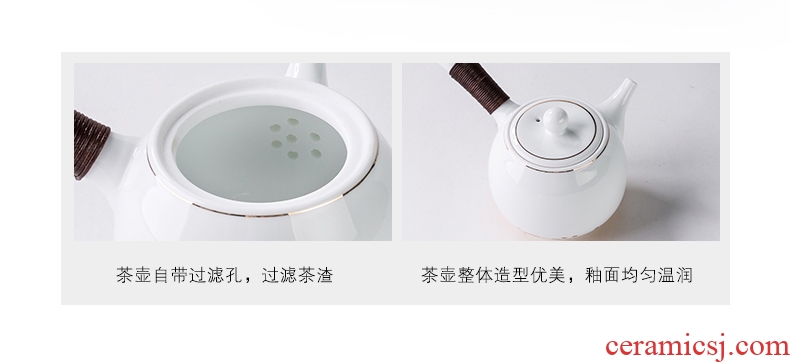 茶壶自带过滤孔，过滤茶渣

茶壶整体造型优美，釉面均匀温润

ceramicsj.com