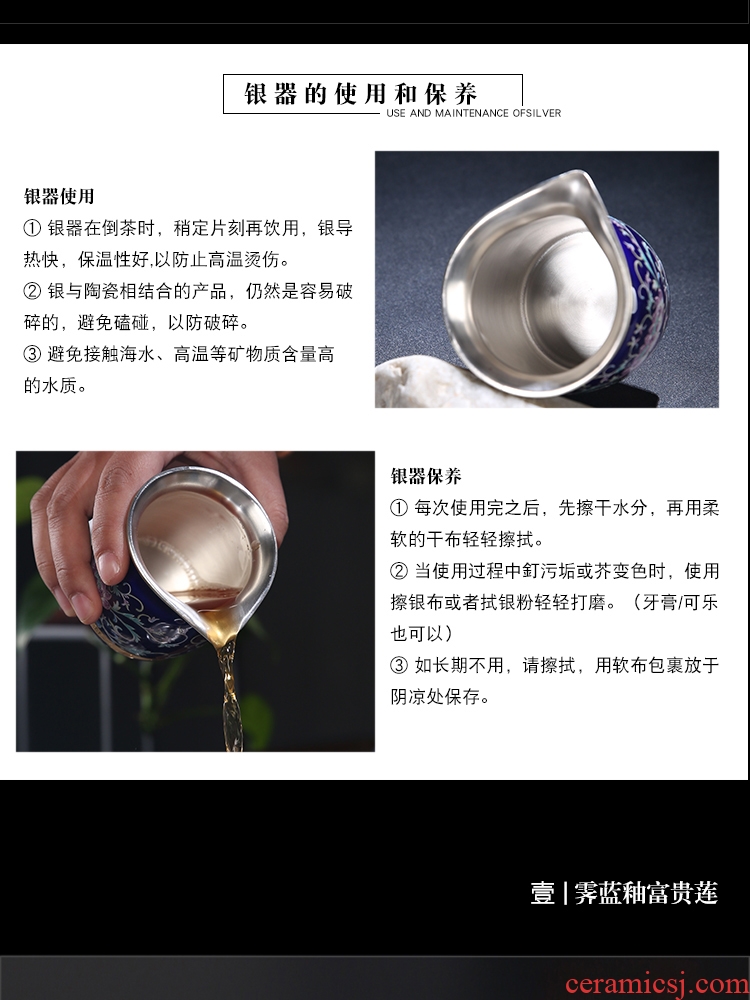 银器的使用和保养
USE AND MAINTENANCE OFSILVER

银器使用
① 银器在倒茶时，稍定片刻再饮用，银导热快，保温性好,以防止高温烫伤。
② 银与陶瓷相结合的产品，仍然是容易破碎的，避免磕碰，以防破碎。
③ 避免接触海水、高温等矿物质含量高的水质。

银器保养
① 每次使用完之后，先擦干水分，再用柔软的干布轻轻擦拭。
② 当使用过程中釘污垢或茶变色时，使用擦银布或者拭银粉轻轻打磨。（牙膏/可乐也可以）
③ 如长期不用，请擦拭，用软布包裹放于阴凉处保存。

壹 | 霁蓝釉富贵莲

ceramicsj.com