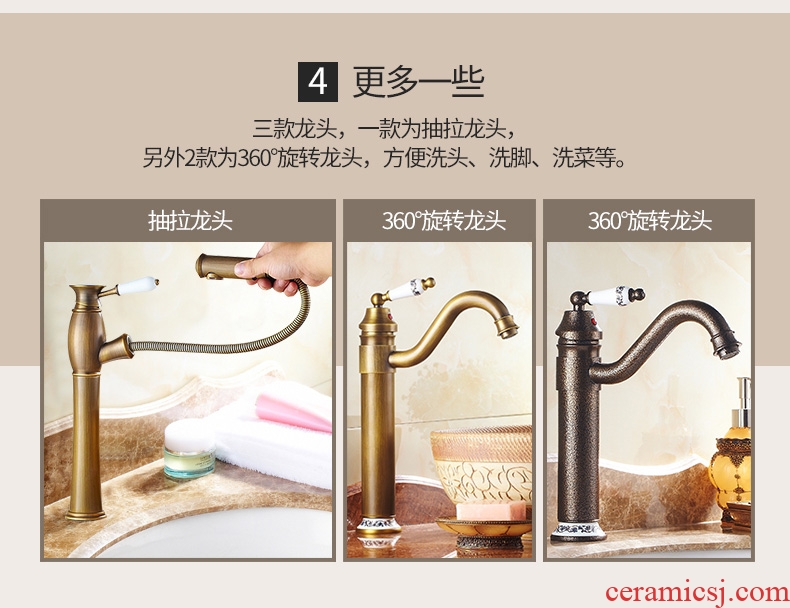 4 更多一些

三款龙头，一款为抽拉龙头，
另外2款为360°旋转龙头，方便洗头、洗脚、洗菜等。

抽拉龙头

360°旋转龙头

360°旋转龙头

ceramicsj.com