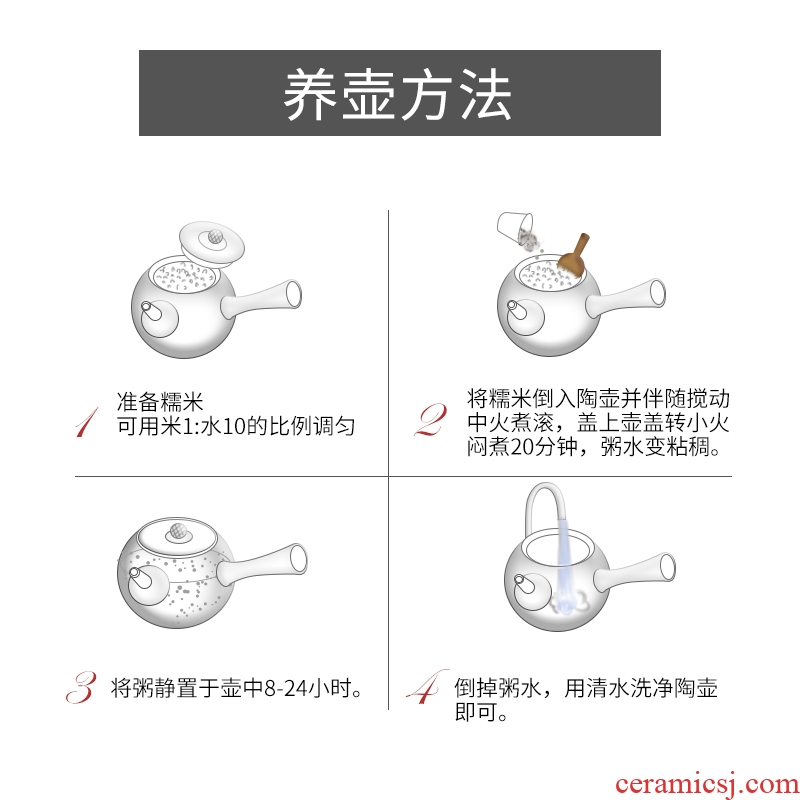 养壶方法

1 准备糯米
可用米1:水10的比例调匀

2 将糯米倒入陶壶并伴随搅动中火煮滚，盖上壶盖转小火闷煮20分钟，粥水变粘稠。

3 将粥静置于壶中8-24小时。

4 倒掉粥水，用清水洗净陶壶即可。

ceramicsj.com