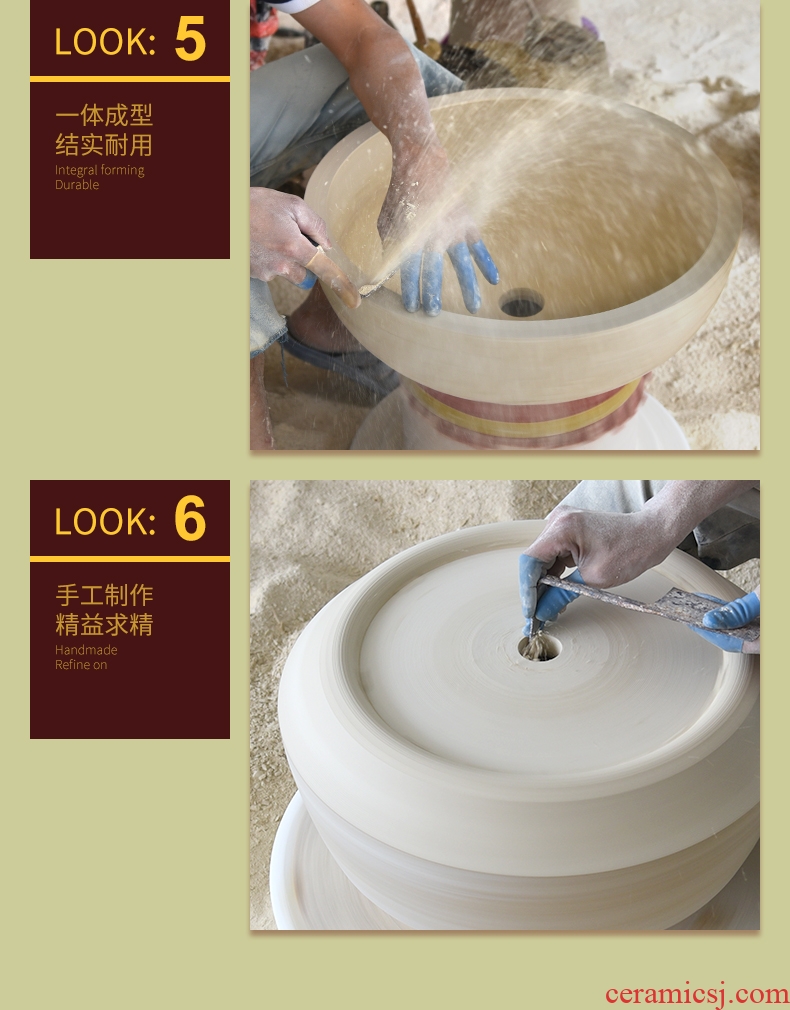 LOOK: 5

一体成型
结实耐用

Integral forming
Durable

LOOK: 6

手工制作
精益求精

Handmade
Refine on

ceramicsj.com