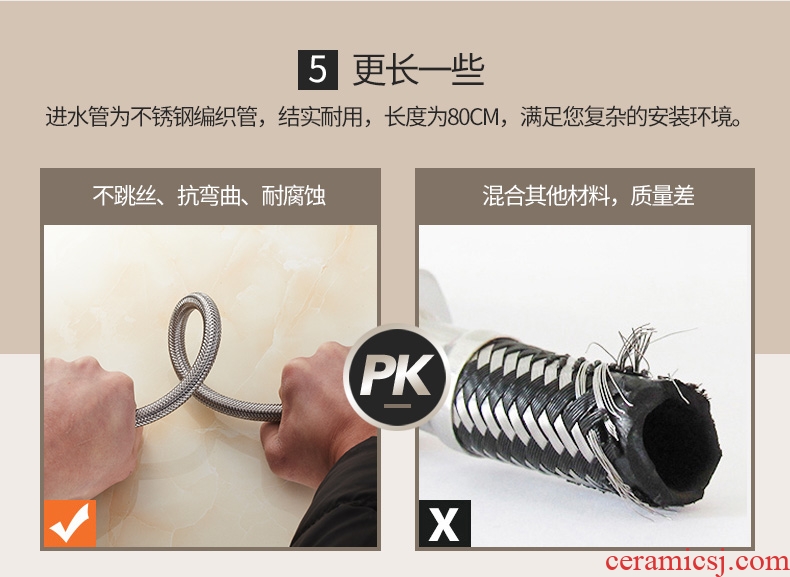 5 更长一些

进水管为不锈钢编织管，结实耐用，长度为80CM，满足您复杂的安装环境。

不跳丝、抗弯曲、耐腐蚀

混合其他材料，质量差

PK

X

ceramicsj.com