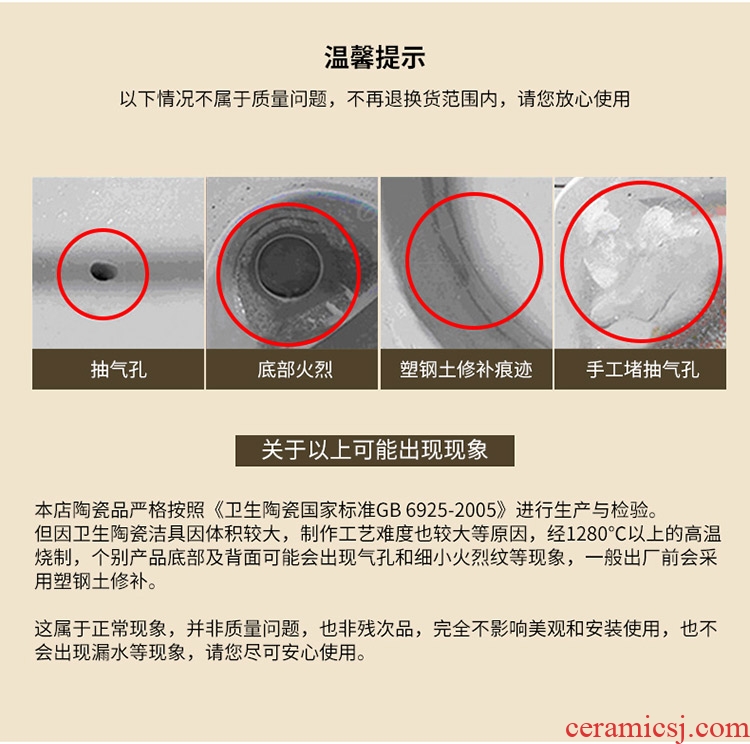 温馨提示

以下情况不属于质量问题，不再退换货范围内，请您放心使用

抽气孔

底部火烈

塑钢土修补痕迹

手工堵抽气孔

关于以上可能出现现象

本店陶瓷品严格按照《卫生陶瓷国家标准GB 6925-2005》进行生产与检验。
但因卫生陶瓷洁具因体积较大，制作工艺难度也较大等原因，经1280°C以上的高温烧制，个别产品底部及背面可能会出现气孔和细小火烈纹等现象，一般出厂前会采用塑钢土修补。

这属于正常现象，并非质量问题，也非残次品，完全不影响美观和安装使用，也不会出现漏水等现象，请您尽可安心使用。

ceramicsj.com