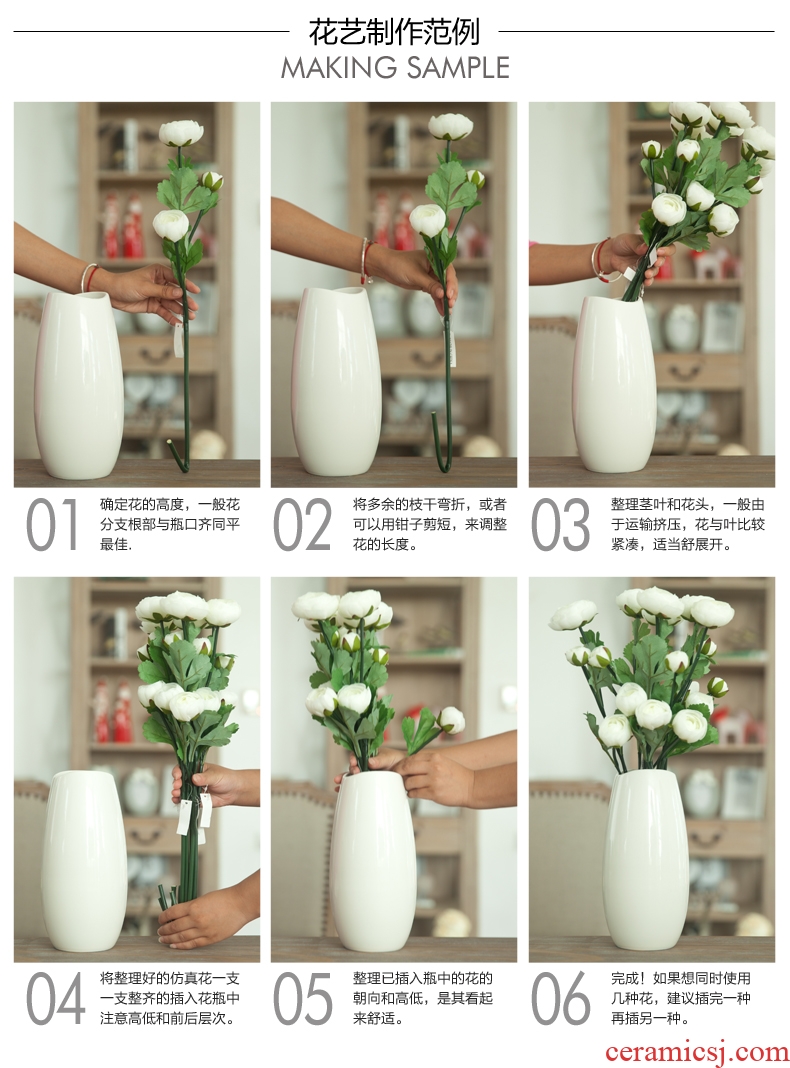 花艺制作范例
MAKING SAMPLE

01 确定花的高度，一般花分支根部与瓶口齐同平最佳.

02 将多余的枝干弯折，或者可以用钳子剪短，来调整花的长度。

03 整理茎叶和花头，一般由于运输挤压，花与叶比较紧凑，适当舒展开。

04 将整理好的仿真花一支一支整齐的插入花瓶中注意高低和前后层次。

05 整理已插入瓶中的花的朝向和高低，是其看起来舒适。

06 完成！如果想同时使用几种花，建议插完一种再插另一种。

ceramicsj.com