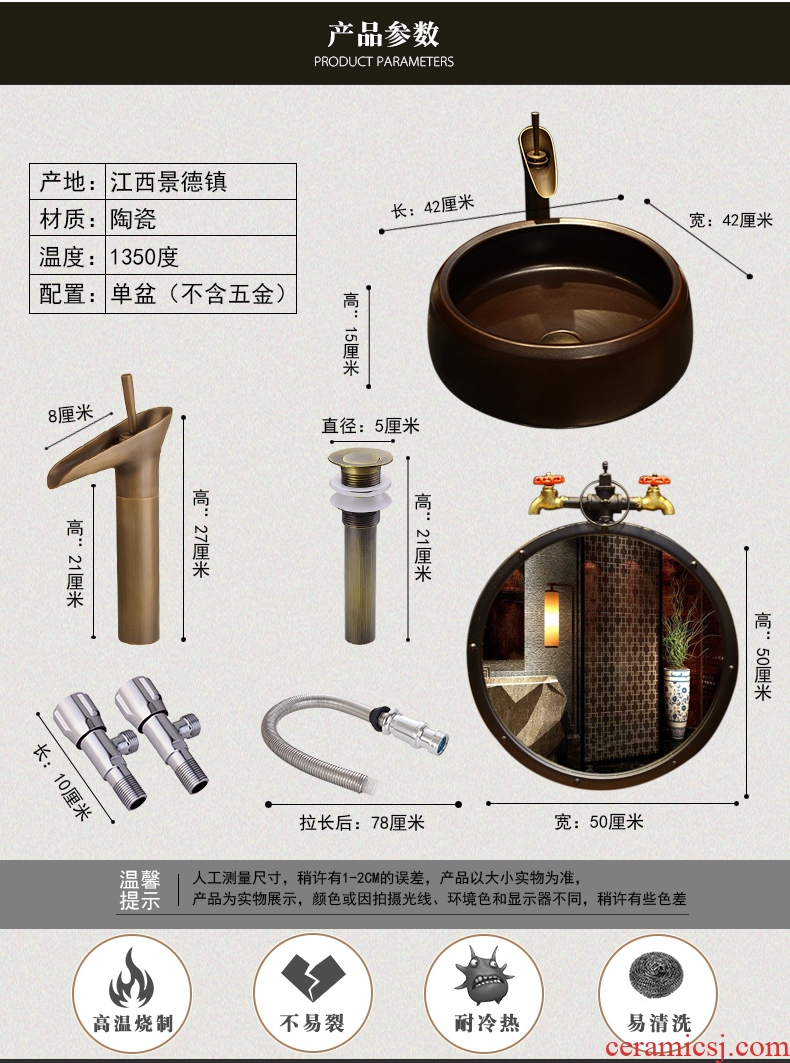 产品参数
PRODUCT PARAMETERS

| 产地: | 江西景德镇 |
|---|---|
| 材质: | 陶瓷 |
| 温度: | 1350度 |
| 配置: | 单盆（不含五金） |

长：42厘米
宽：42厘米
高：15厘米

8厘米
高：21厘米
高：27厘米

直径：5厘米
高：21厘米

高：50厘米

长：10厘米

拉长后：78厘米

宽：50厘米

温馨提示
人工测量尺寸，稍许有1-2CM的误差，产品以大小实物为准，
产品为实物展示，颜色或因拍摄光线、环境色和显示器不同，稍许有些色差

高温烧制
不易裂
耐冷热
易清洗

ceramicsj.com