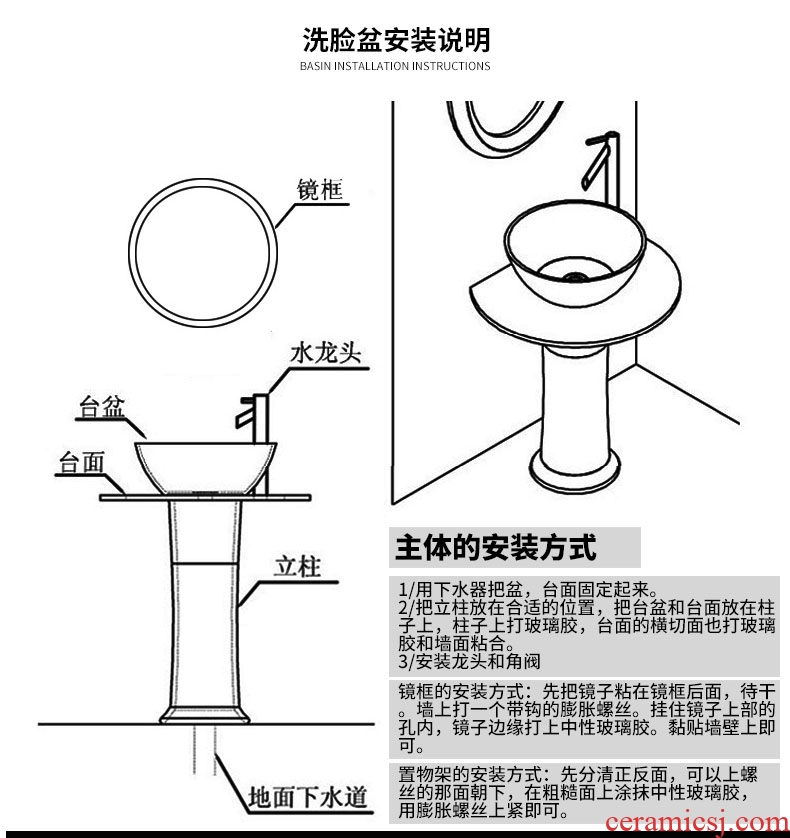 洗脸盆安装说明
BASIN INSTALLATION INSTRUCTIONS

镜框

水龙头

台盆

台面

立柱

地面下水道

主体的安装方式

1/用下水器把盆，台面固定起来。
2/把立柱放在合适的位置，把台盆和台面放在柱子上，柱子上打玻璃胶，台面的横切面也打玻璃胶和墙面粘合。
3/安装龙头和角阀

镜框的安装方式：先把镜子粘在镜框后面，待干。墙上打一个带钩的膨胀螺丝。挂住镜子上部的孔内，镜子边缘打上中性玻璃胶。黏贴墙壁上即可。

置物架的安装方式：先分清正反面，可以上螺丝的那面朝下，在粗糙面上涂抹中性玻璃胶，用膨胀螺丝上紧即可。

ceramicsj.com