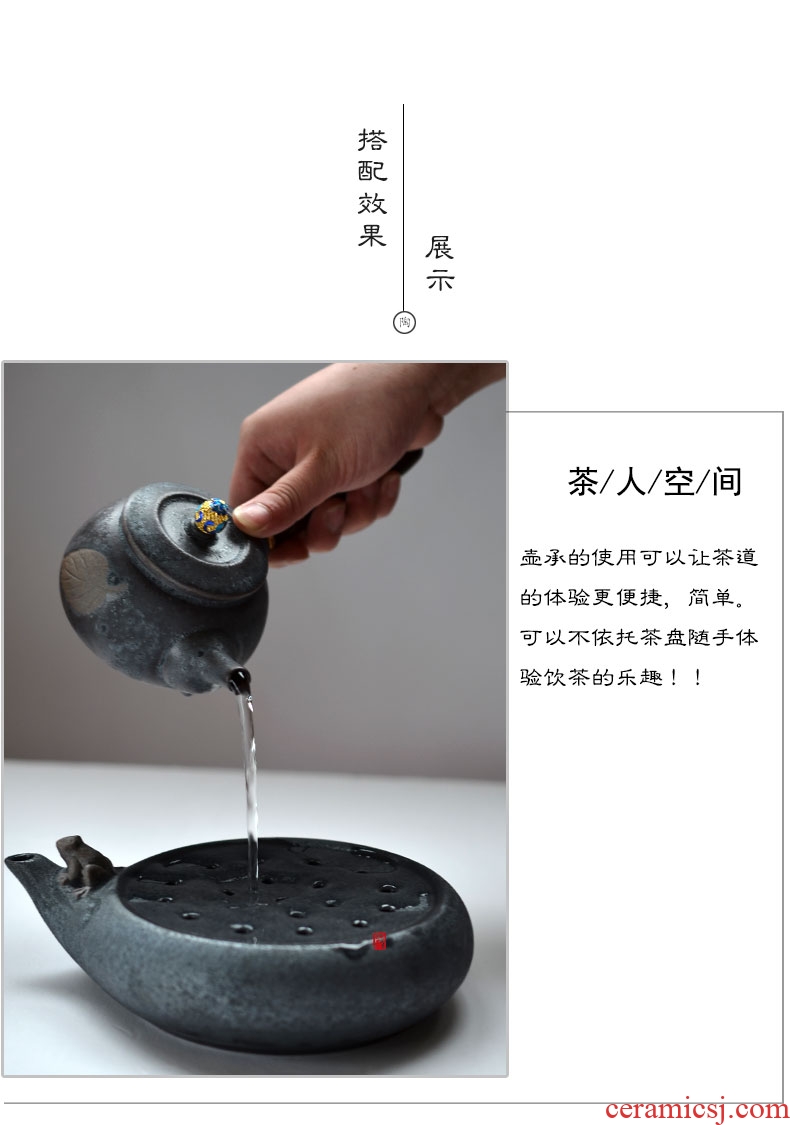 搭配效果

展示

陶

茶/人/空/间

壶承的使用可以让茶道的体验更便捷，简单。可以不依托茶盘随手体验饮茶的乐趣！！

ceramicsj.com