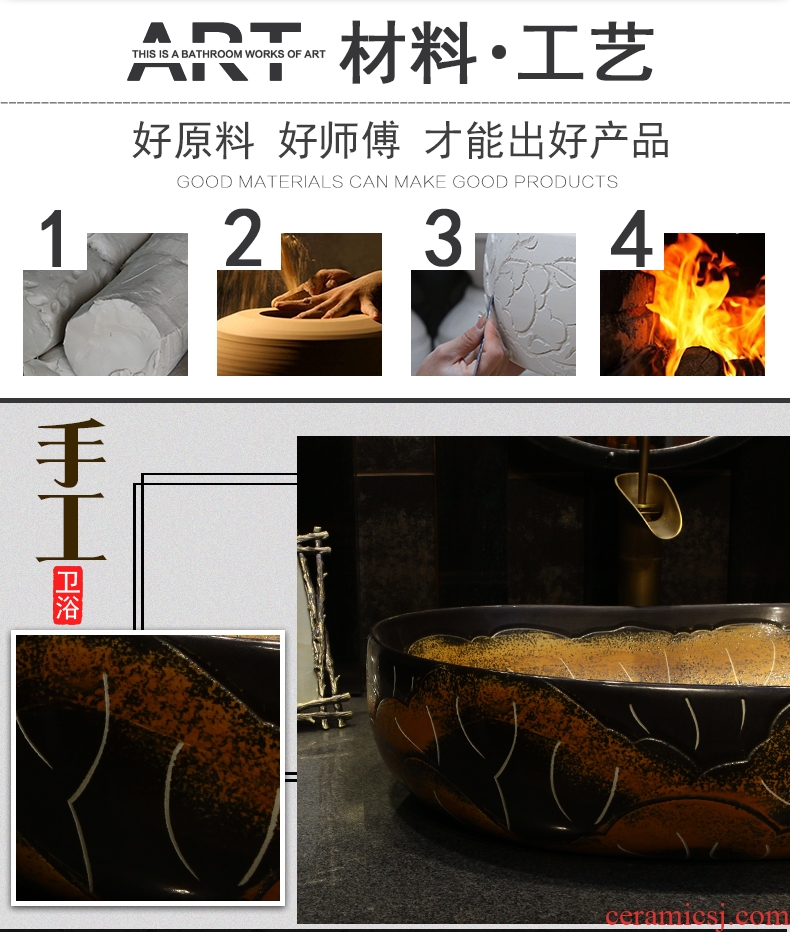 ART THIS IS A BATHROOM WORKS OF ART 材料·工艺

好原料 好师傅 才能出好产品

GOOD MATERIALS CAN MAKE GOOD PRODUCTS

1

2

3

4

手工

卫浴

ceramicsj.com