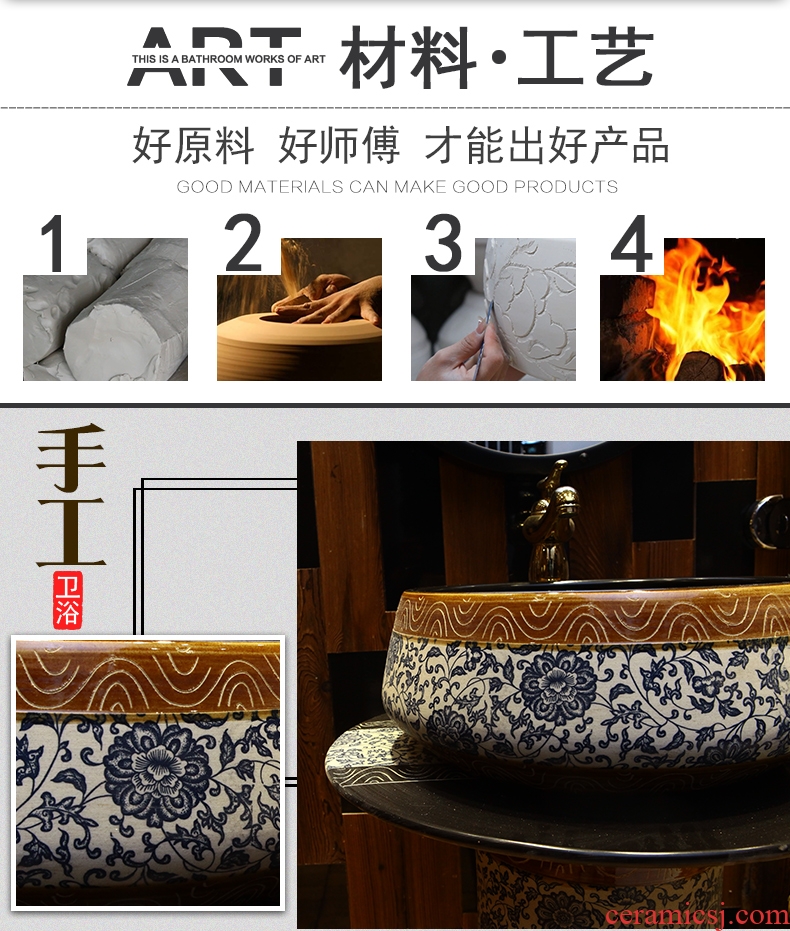 ART THIS IS A BATHROOM WORKS OF ART 材料·工艺

好原料 好师傅 才能出好产品

GOOD MATERIALS CAN MAKE GOOD PRODUCTS

1

2

3

4

手工

卫浴

ceramicsj.com