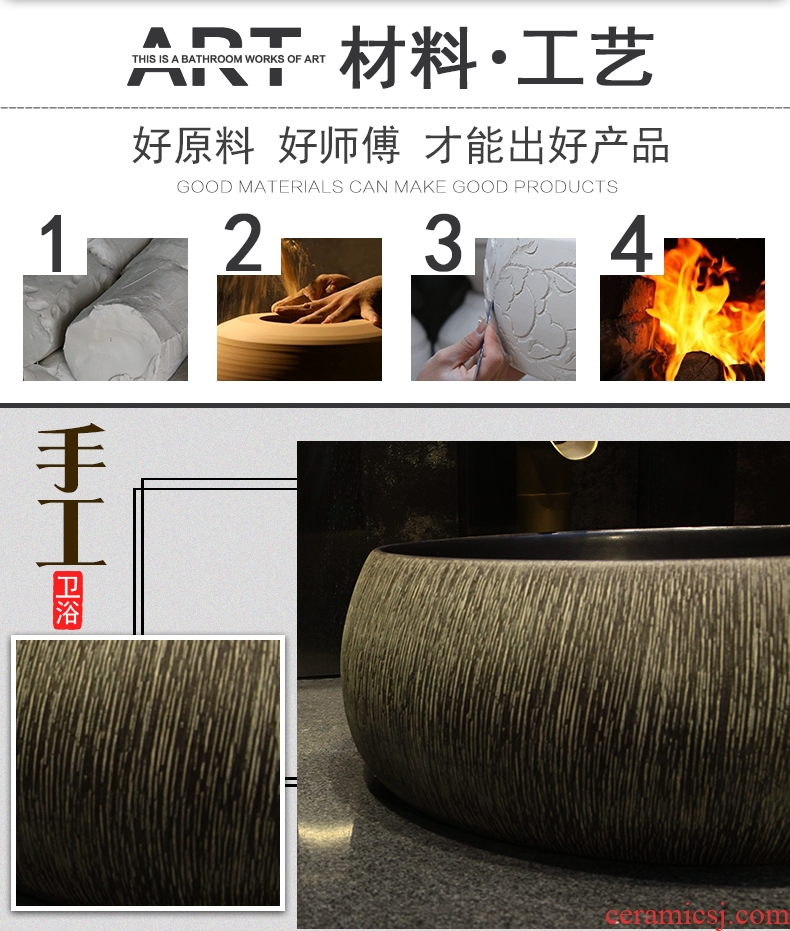 ART
THIS IS A BATHROOM WORKS OF ART
材料·工艺

好原料 好师傅 才能出好产品
GOOD MATERIALS CAN MAKE GOOD PRODUCTS

1

2

3

4

手工
卫浴

ceramicsj.com