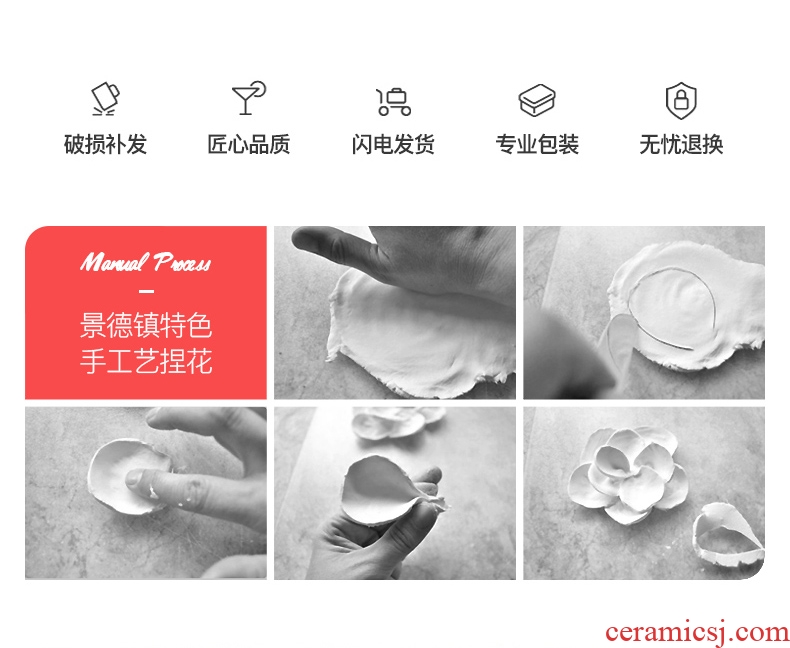 破损补发

匠心品质

闪电发货

专业包装

无忧退换

Manual Process

—

景德镇特色
手工艺捏花

ceramicsj.com