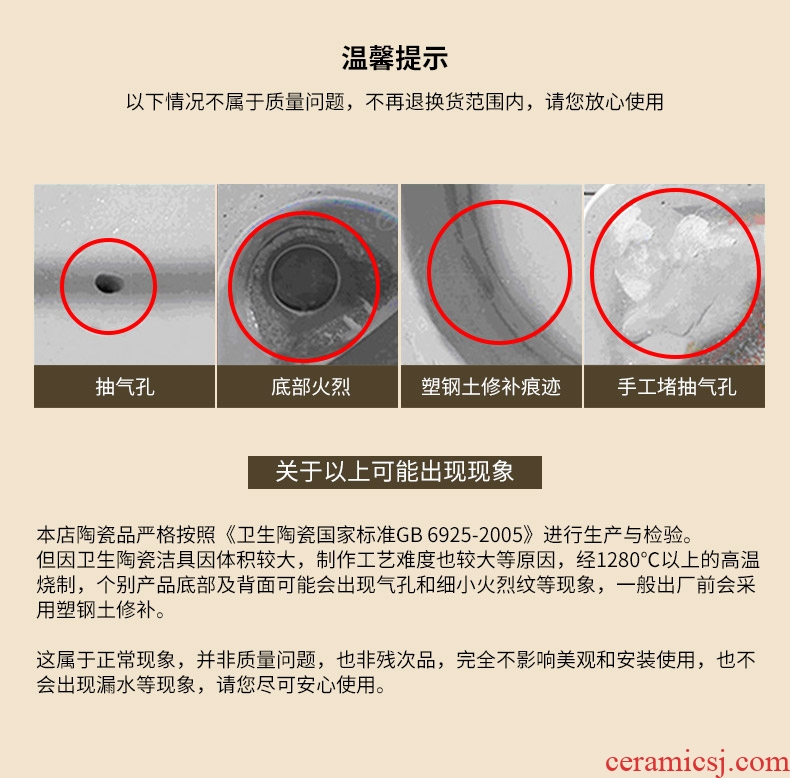 温馨提示

以下情况不属于质量问题，不再退换货范围内，请您放心使用

抽气孔

底部火烈

塑钢土修补痕迹

手工堵抽气孔

关于以上可能出现现象

本店陶瓷品严格按照《卫生陶瓷国家标准GB 6925-2005》进行生产与检验。
但因卫生陶瓷洁具因体积较大，制作工艺难度也较大等原因，经1280°C以上的高温烧制，个别产品底部及背面可能会出现气孔和细小火烈纹等现象，一般出厂前会采用塑钢土修补。

这属于正常现象，并非质量问题，也非残次品，完全不影响美观和安装使用，也不会出现漏水等现象，请您尽可安心使用。

ceramicsj.com