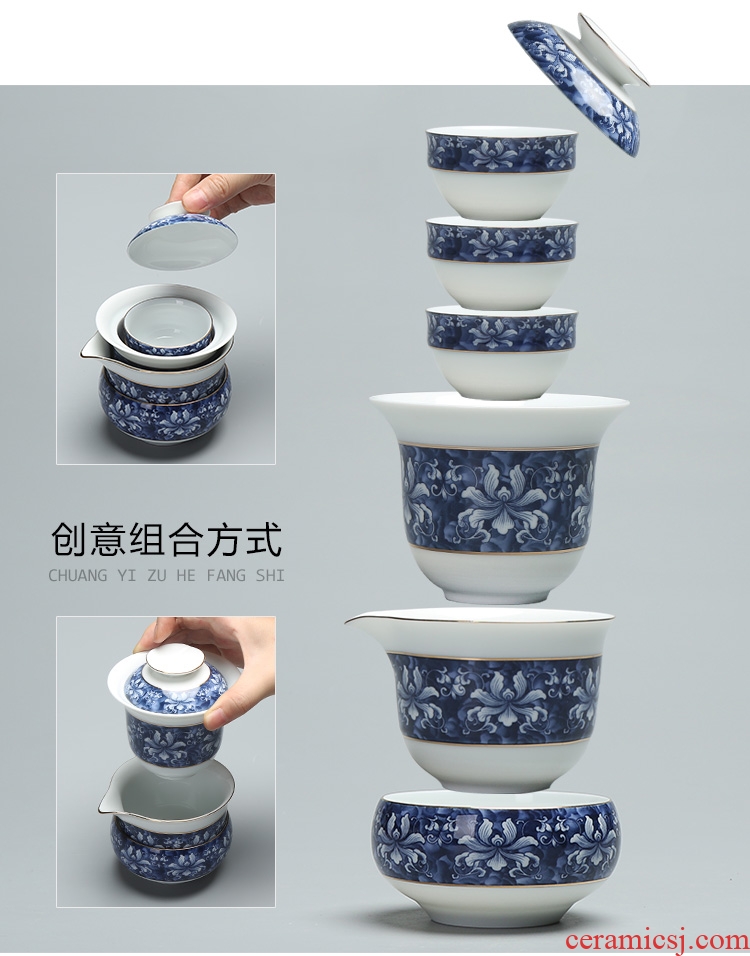 创意组合方式
CHUANG YI ZU HE FANG SHI

ceramicsj.com